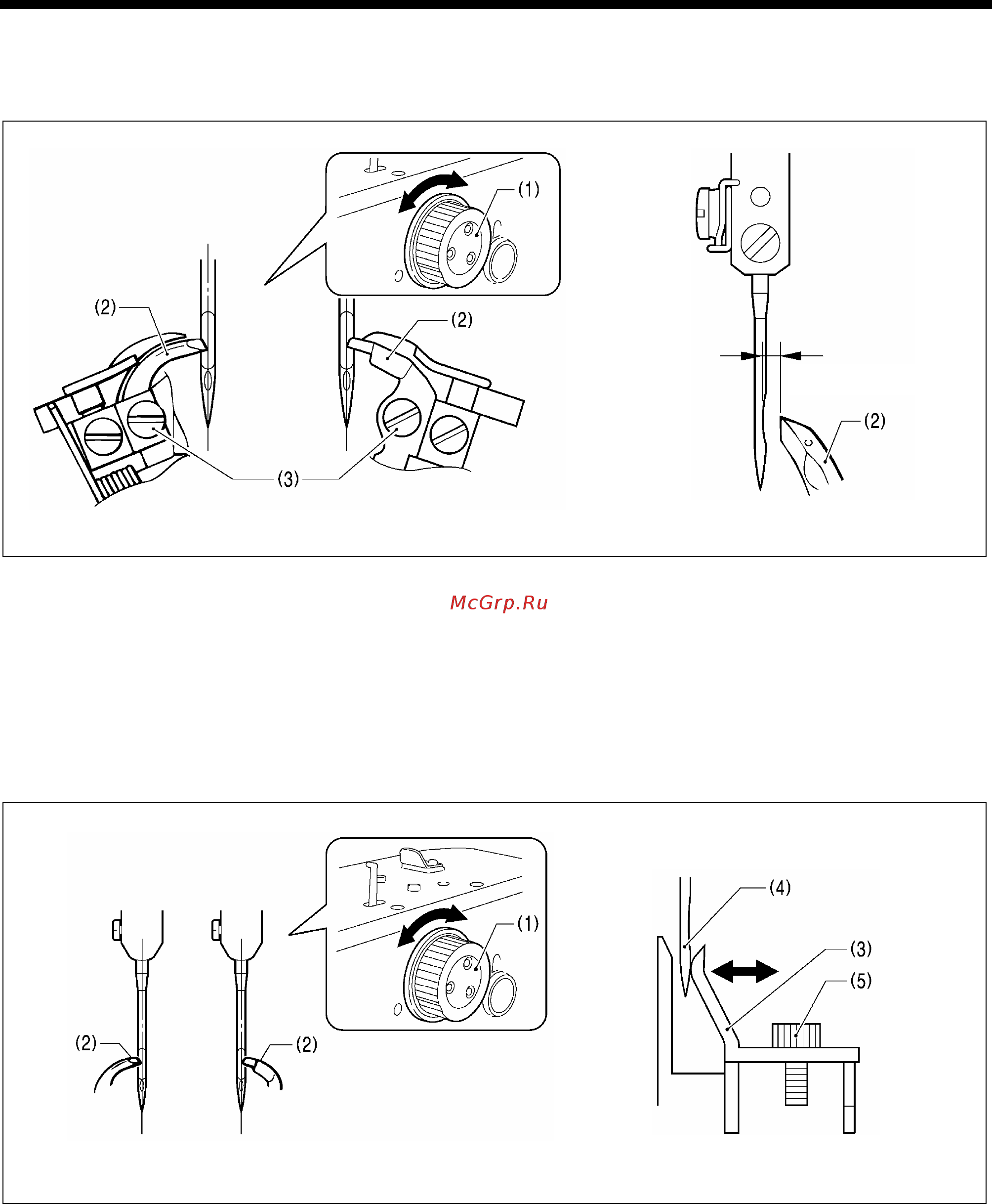 (1)
(2)
(2)
(3)
(2)

McGrp.Ru

(1)
(2)
(2)
(4)
(3)
(5)