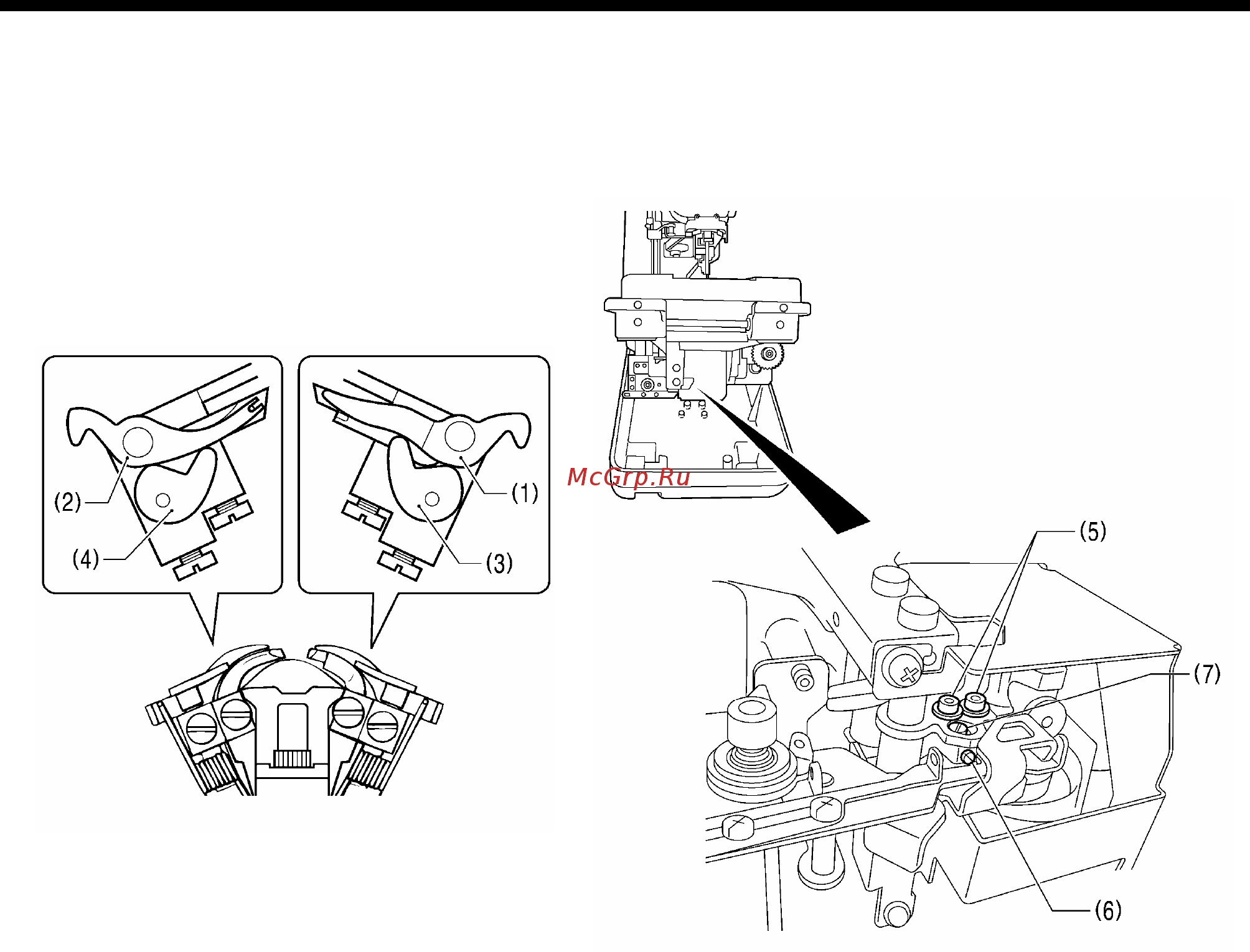 (2)
(4)
(1)
(3)
McGrp.Ru
(5)
(7)
(6)