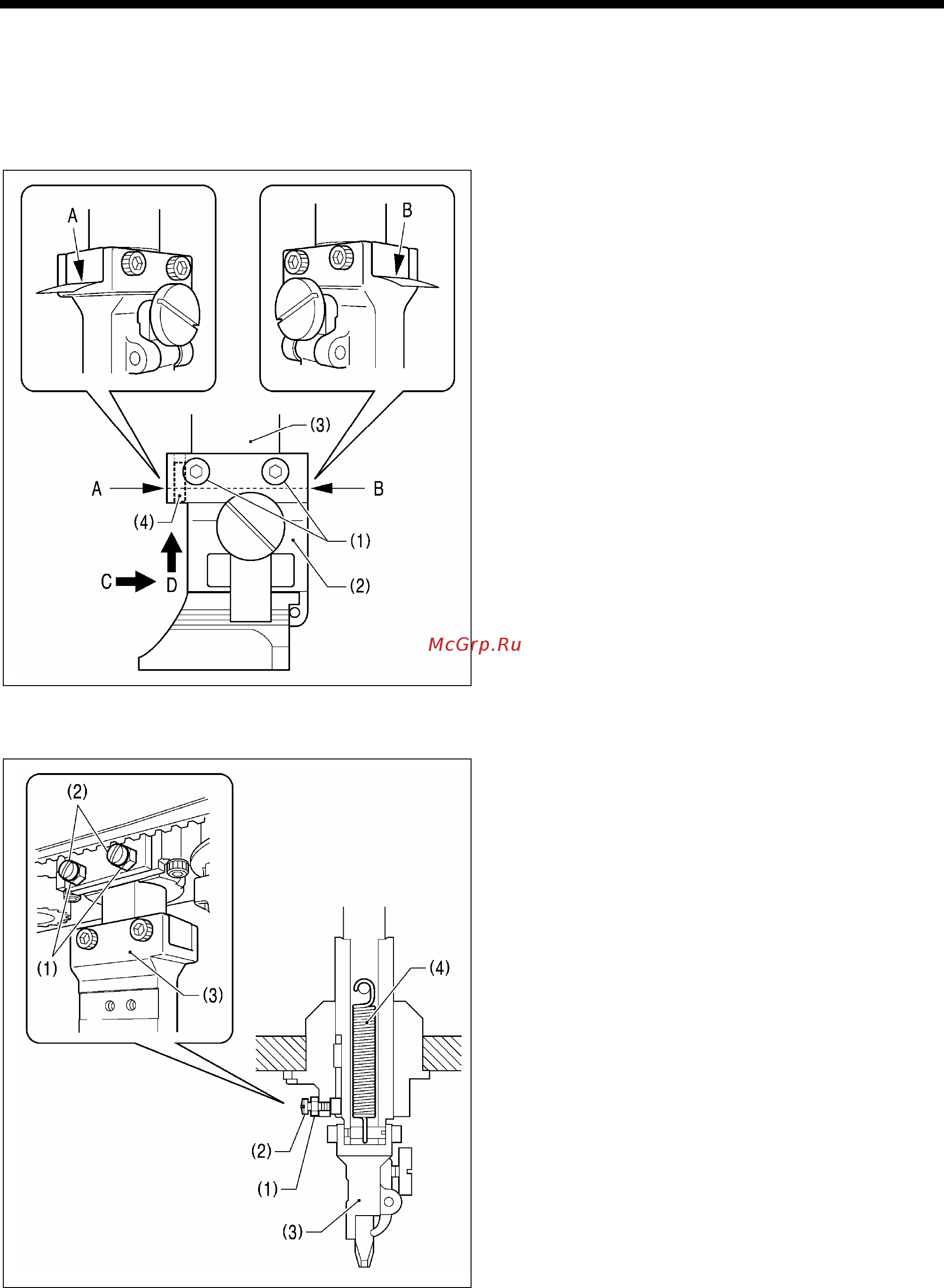 A

B

(3)

A

B

(4)

(1)

C

D

(2)

McGrp.Ru

(2)

(1)

(3)

(4)

(2)

(1)

(3)