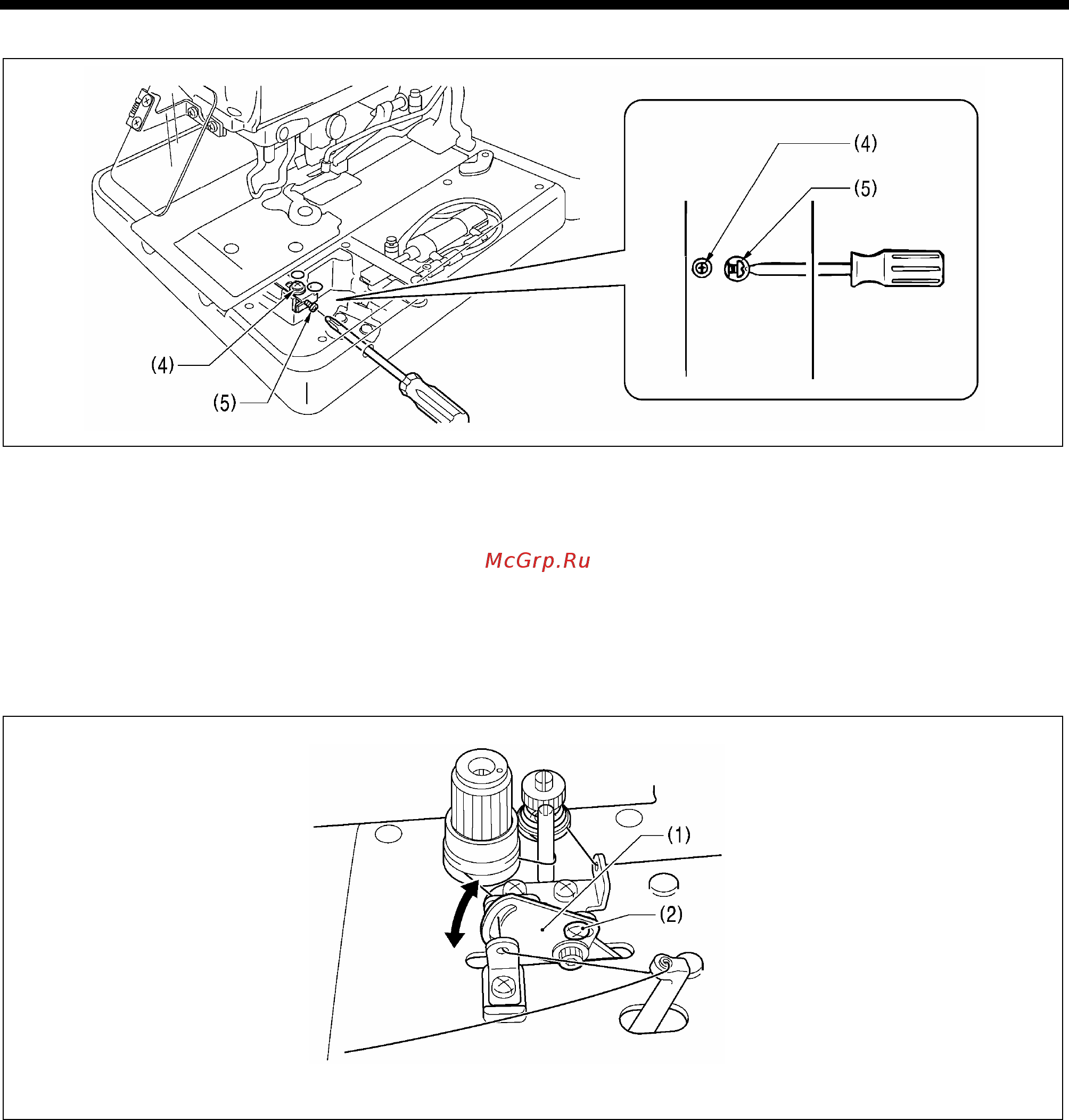 (4)
(5)
(4)
(5)

McGrp.Ru

(1)
(2)