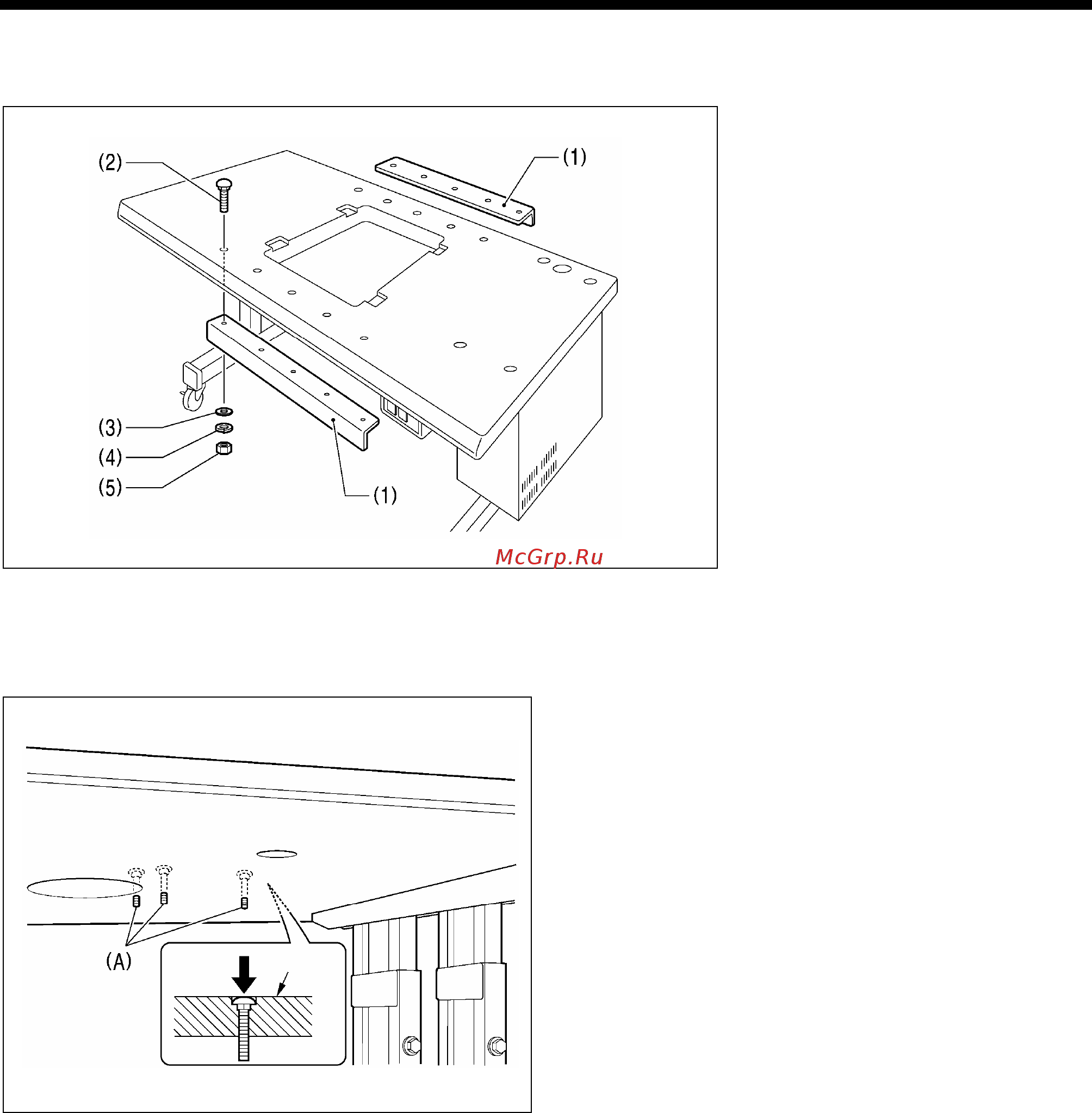 (2)
(1)
(3)
(4)
(5)
(1)
McGrp.Ru

(A)