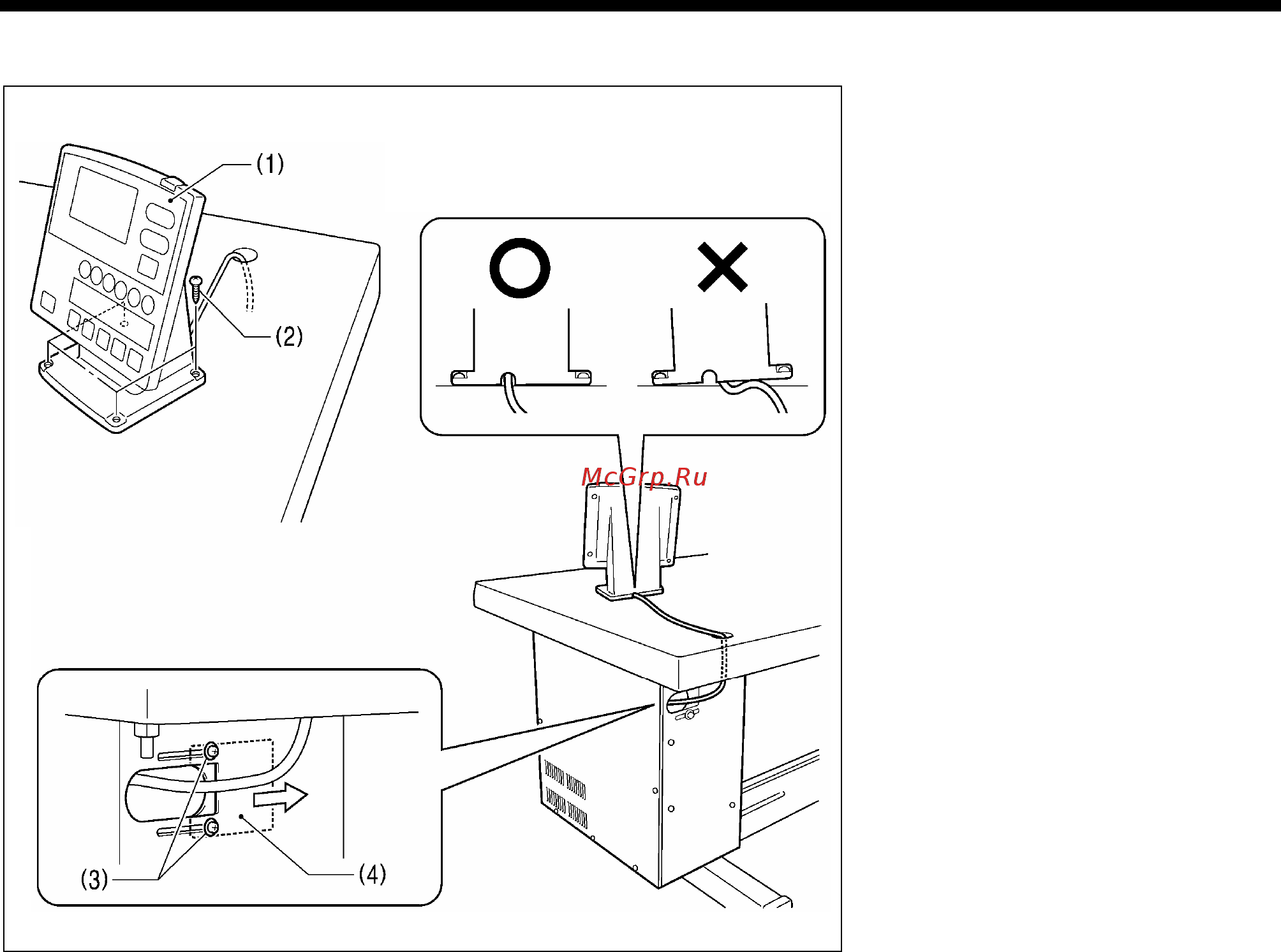 (1)

(2)

McGrp.Ru

(3)

(4)