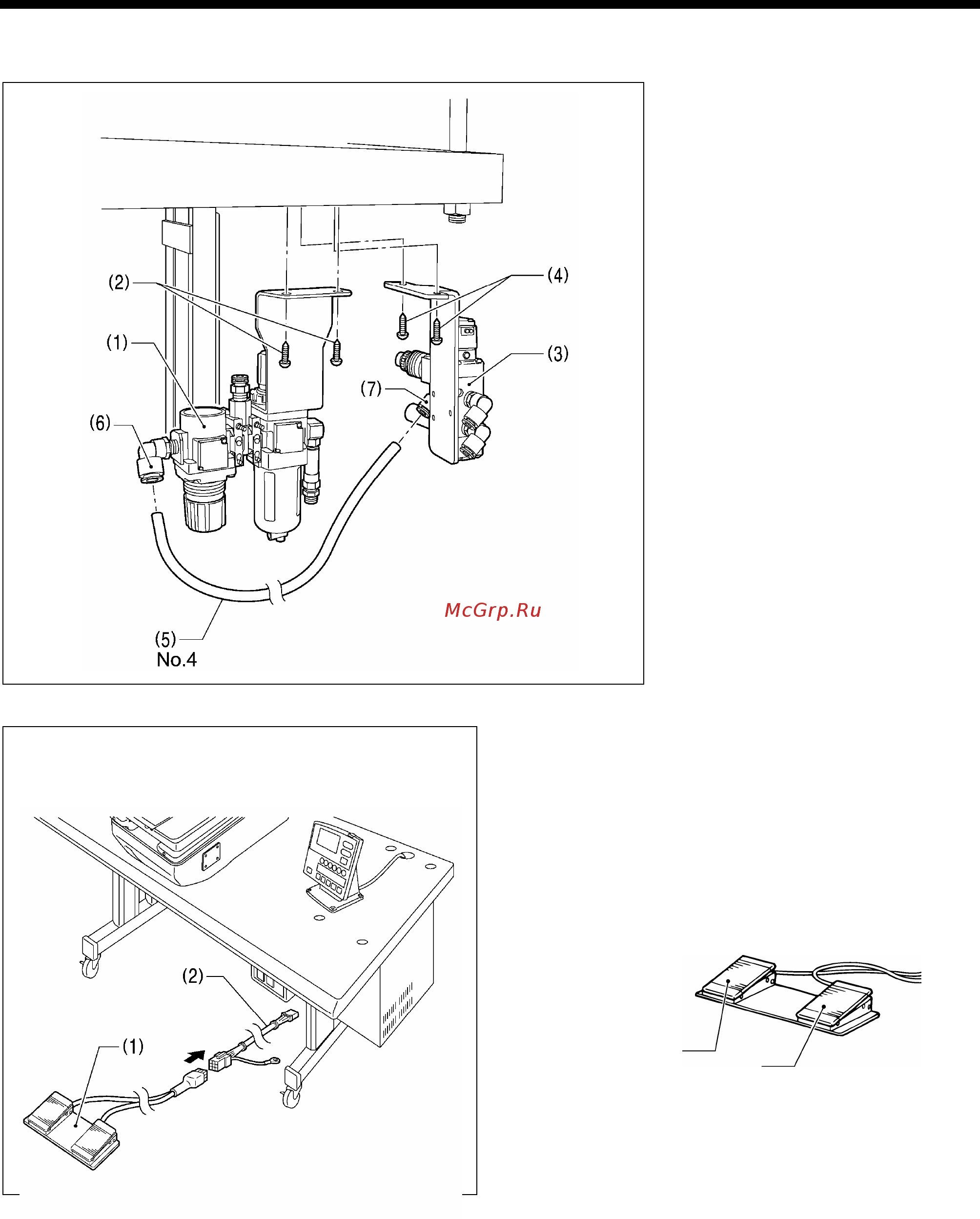 (2)
(4)
(1)
(3)
(7)
(6)
McGrp.Ru
(5)
No.4

(2)
(1)