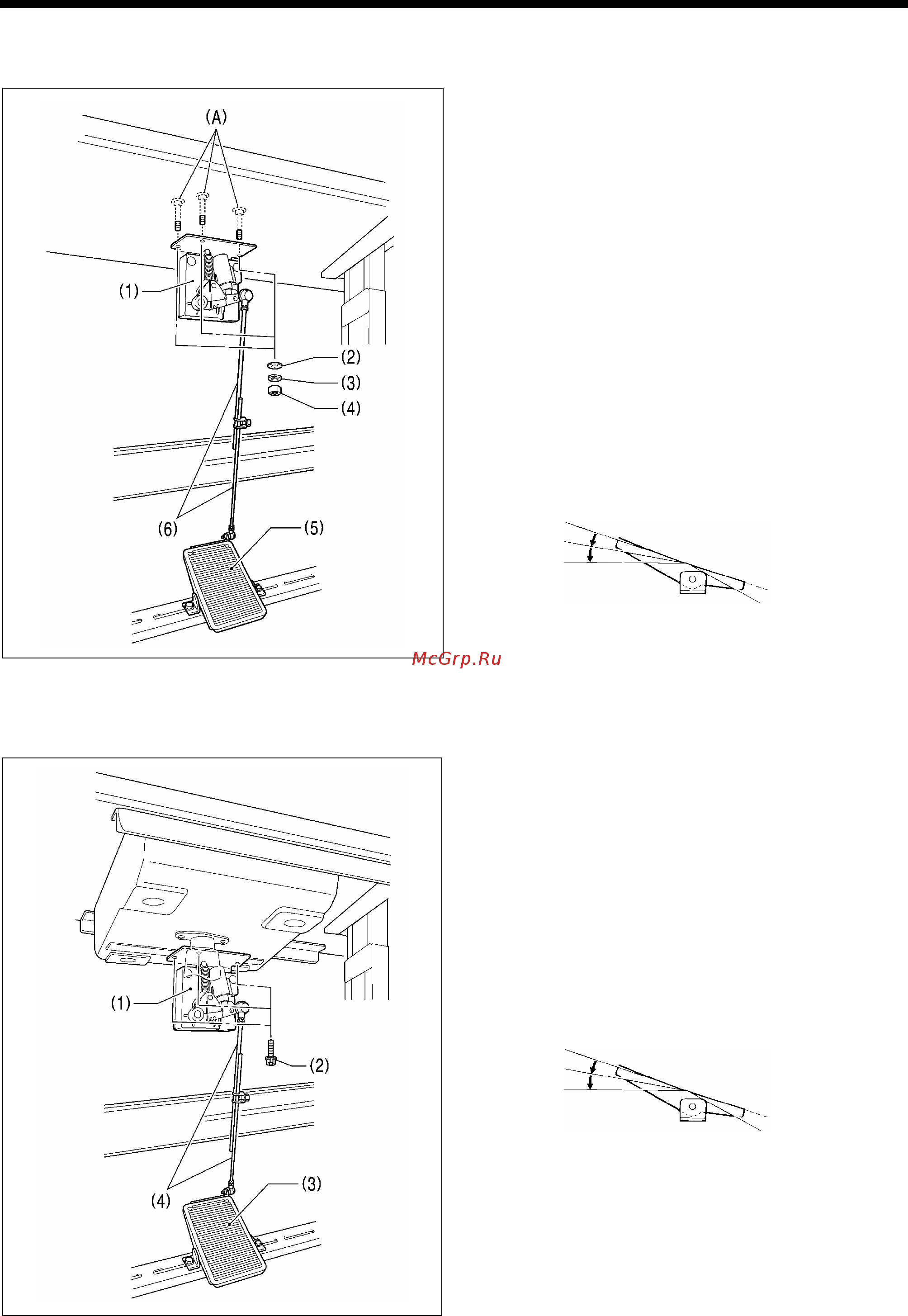 (A)
(1)
(2)
(3)
(4)
(6)
(5)

McGrp.Ru

(1)
(2)
(4)
(3)