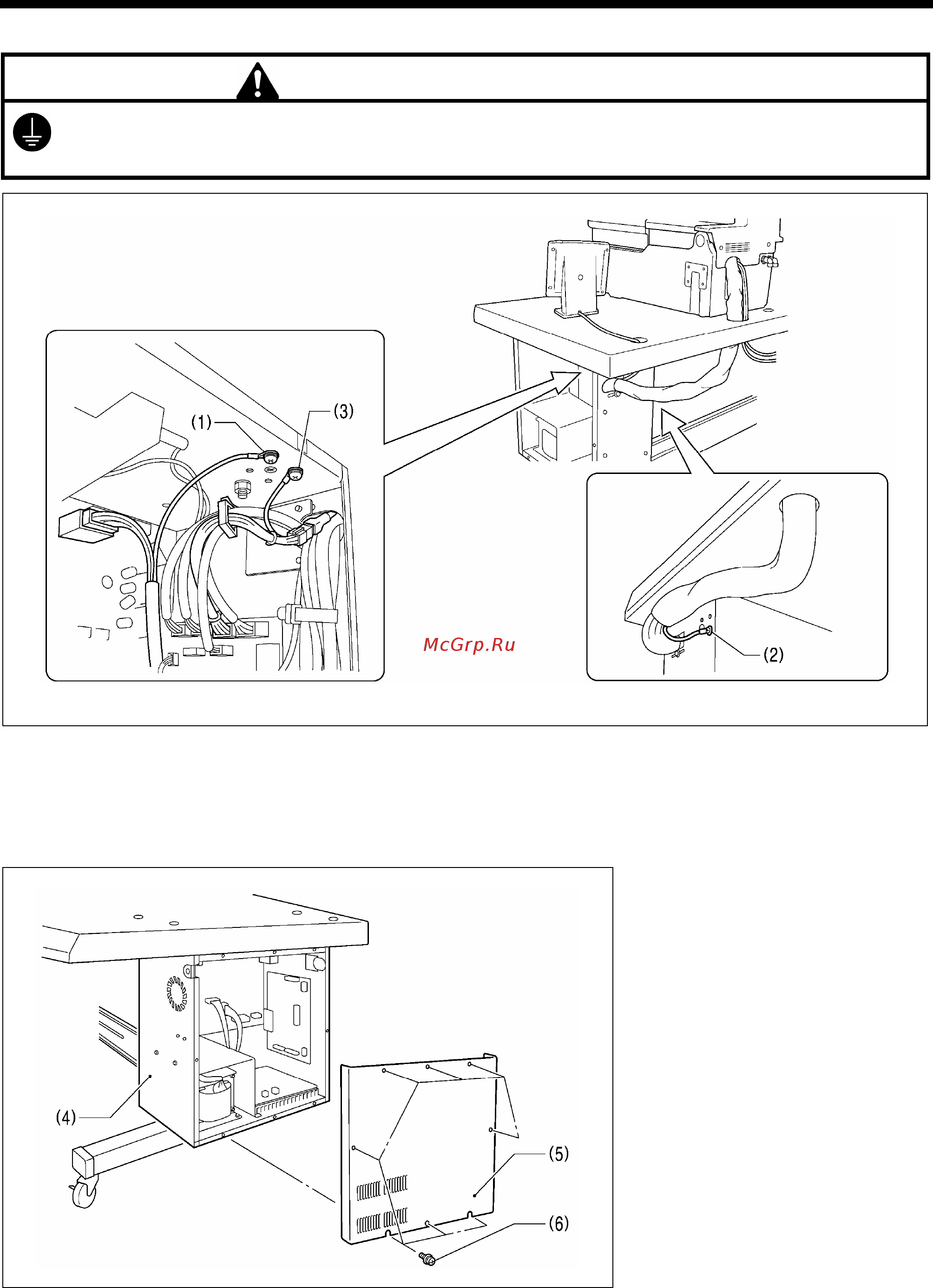 (1)

(3)

McGrp.Ru

(2)

(4)

(5)

(6)