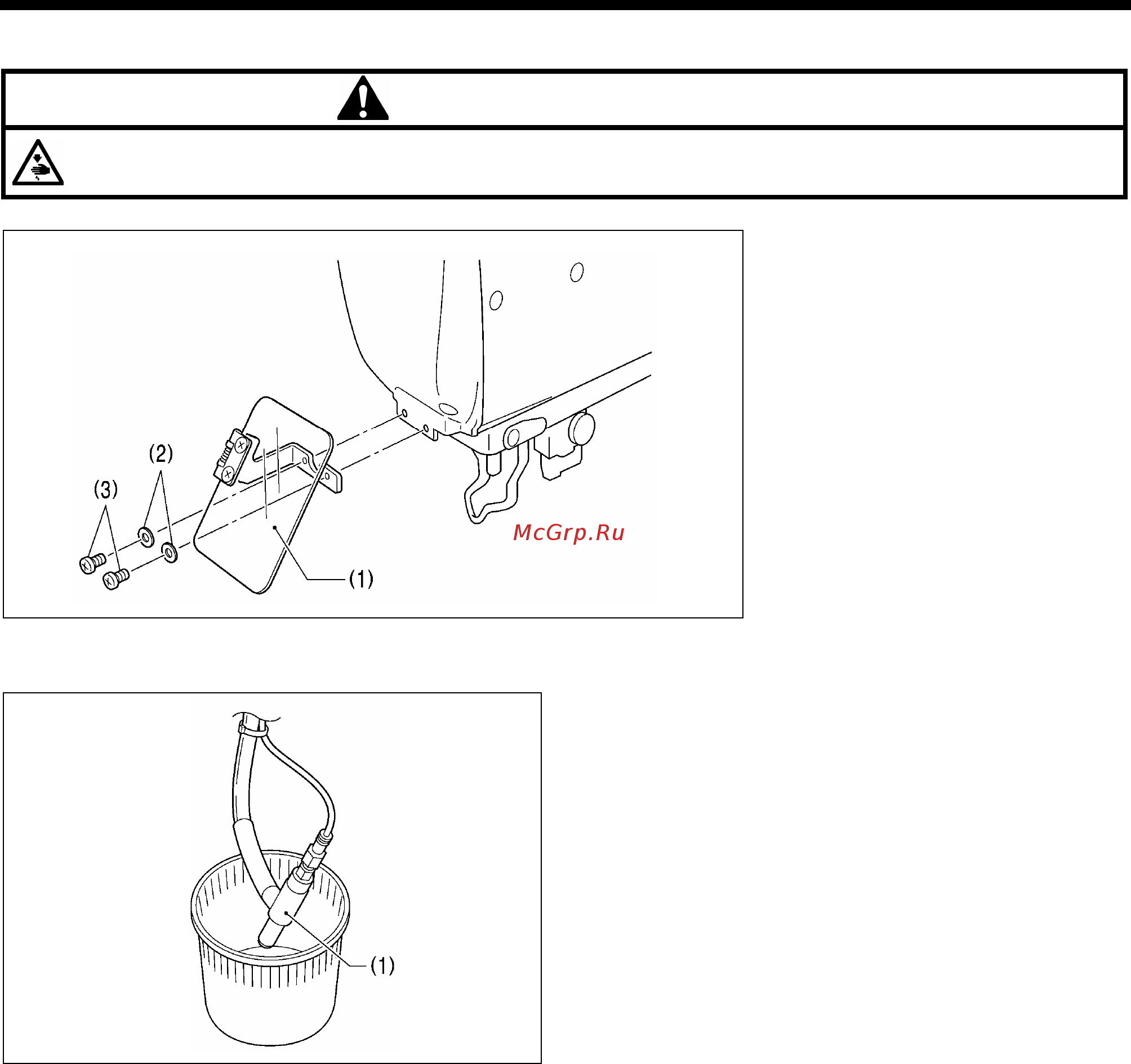 (2)

(3)

(1)

McGrp.Ru

(1)