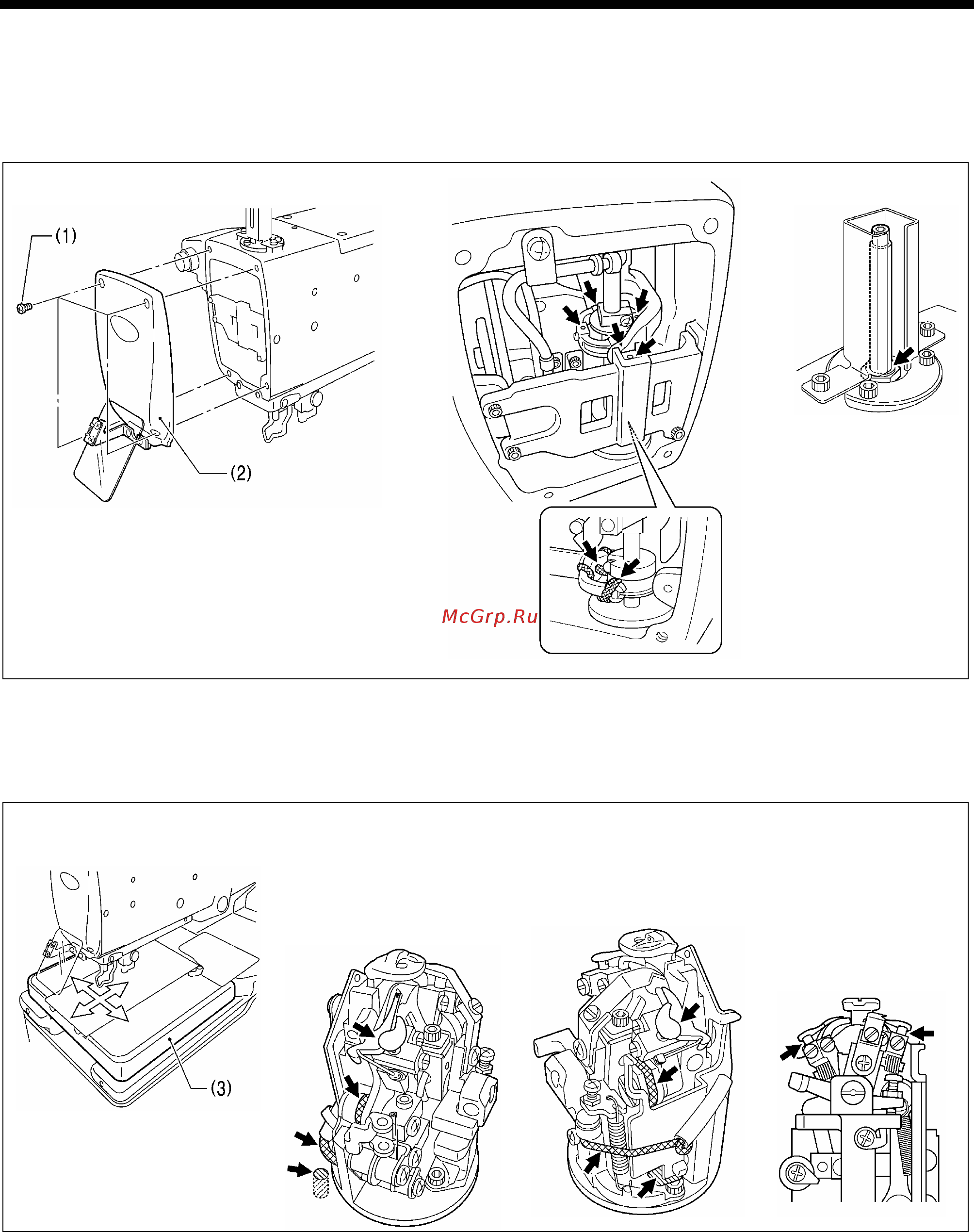 (1)

(2)

McGrp.Ru

(3)