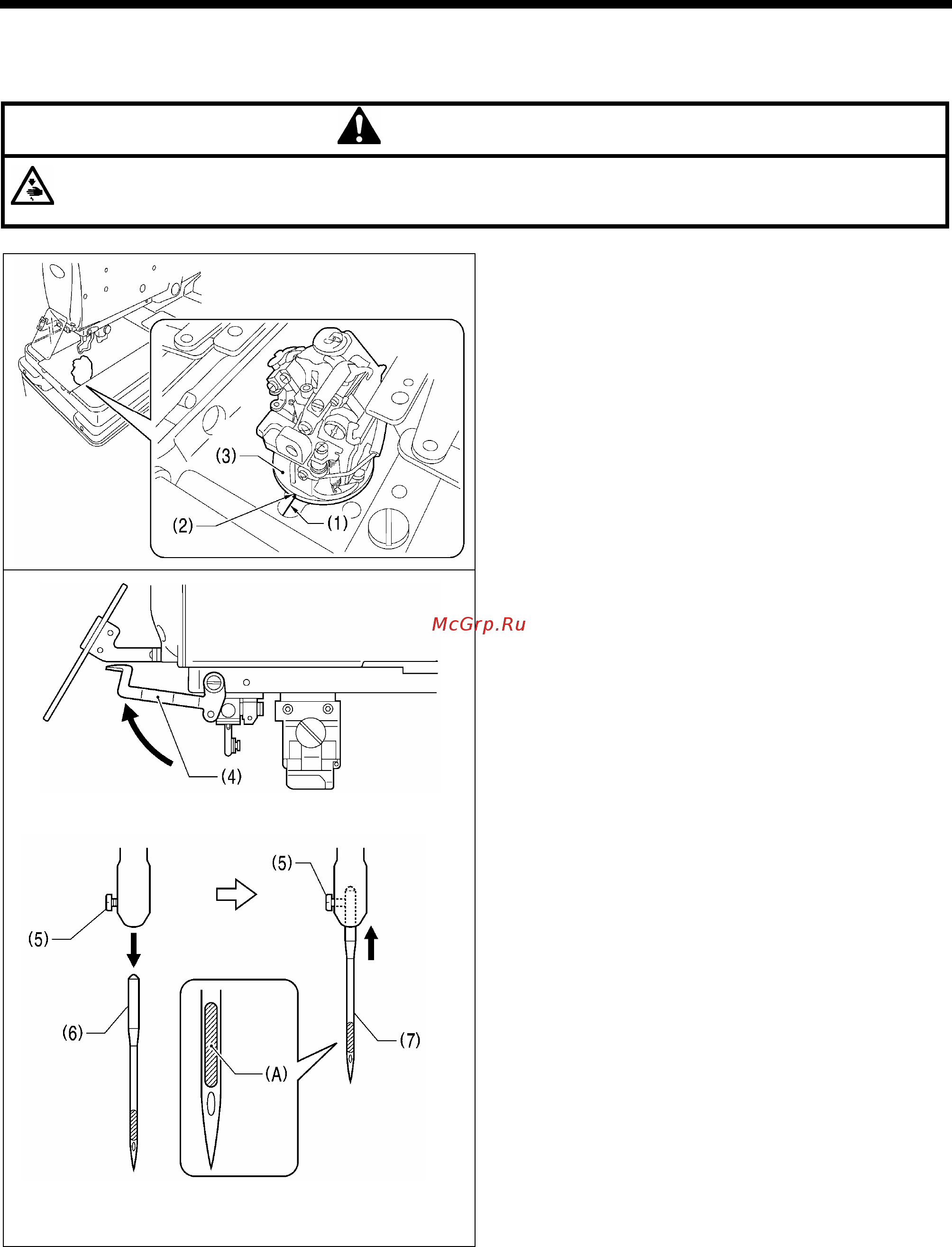 (3)
(2)
(1)
McGrp.Ru
(4)
(5)
(5)
(6)
(A)
(7)