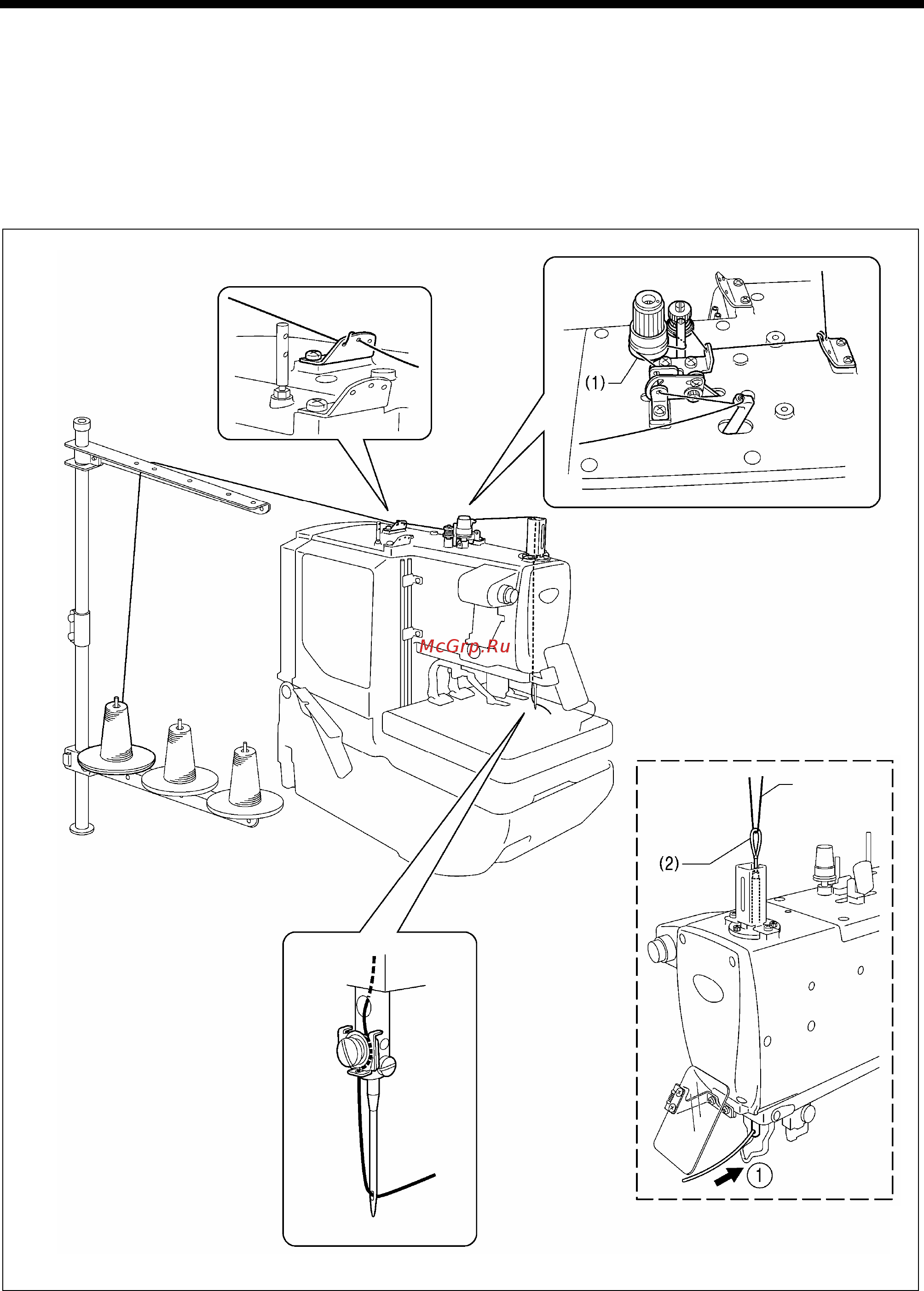 (1)

McGrp.Ru

(2)

①