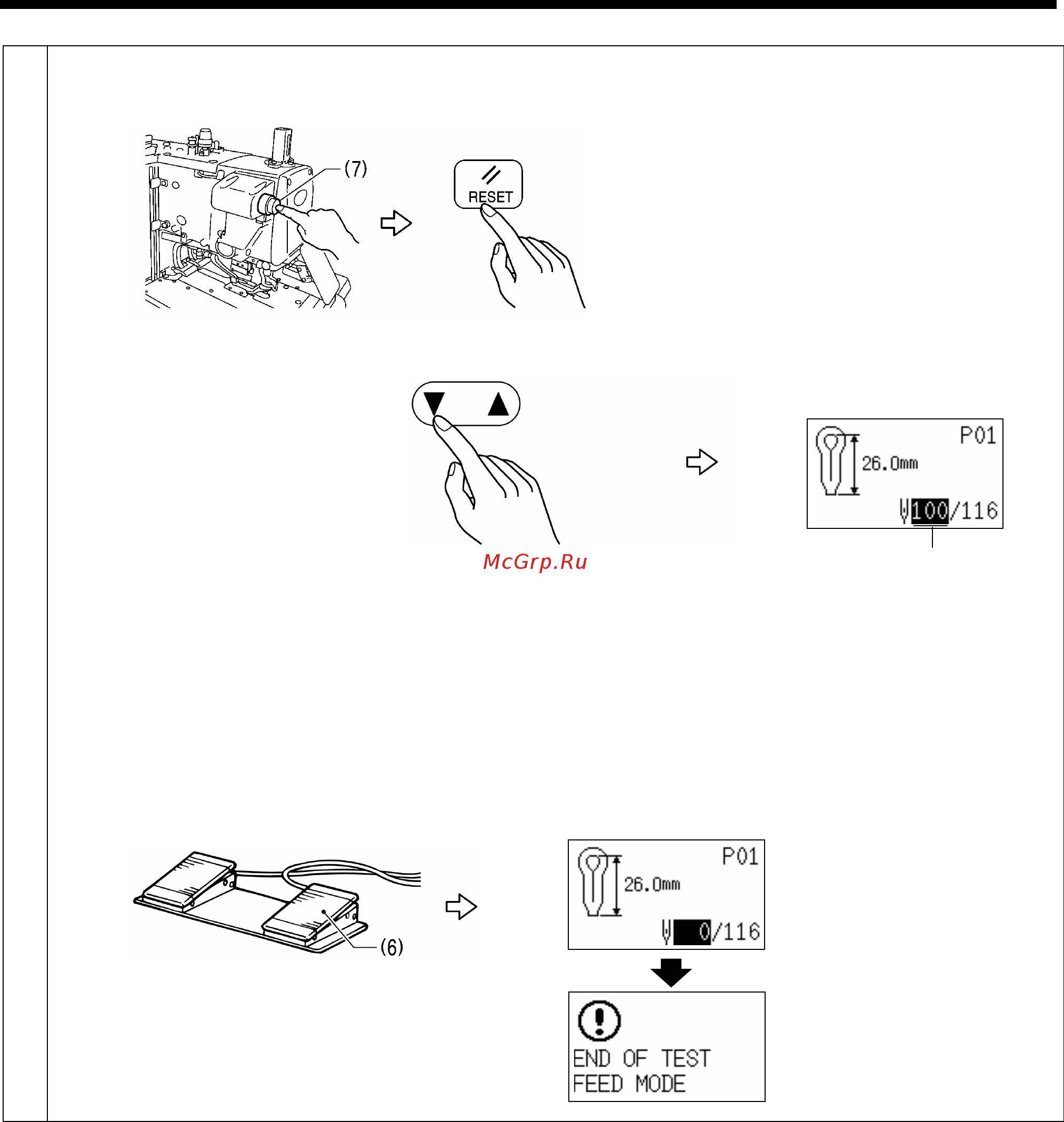 (7)

RESET

P01
26.0mm
100/116

McGrp.Ru

(6)

P01
26.0mm
0/116

END OF TEST
FEED MODE