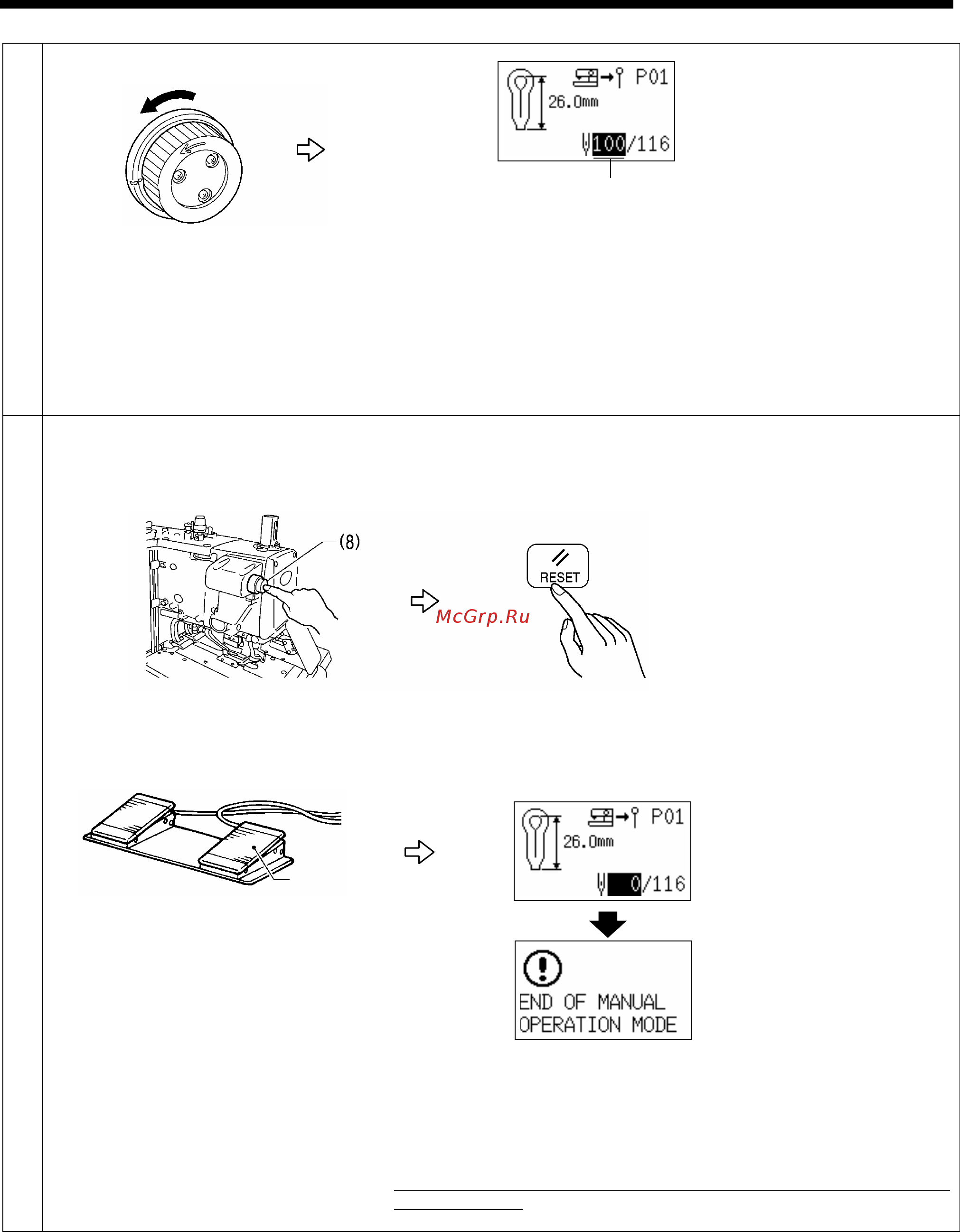 P01
26.0mm
100/116

(8)
RESET
McGrp.Ru

P01
26.0mm
0/116

END OF MANUAL
OPERATION MODE