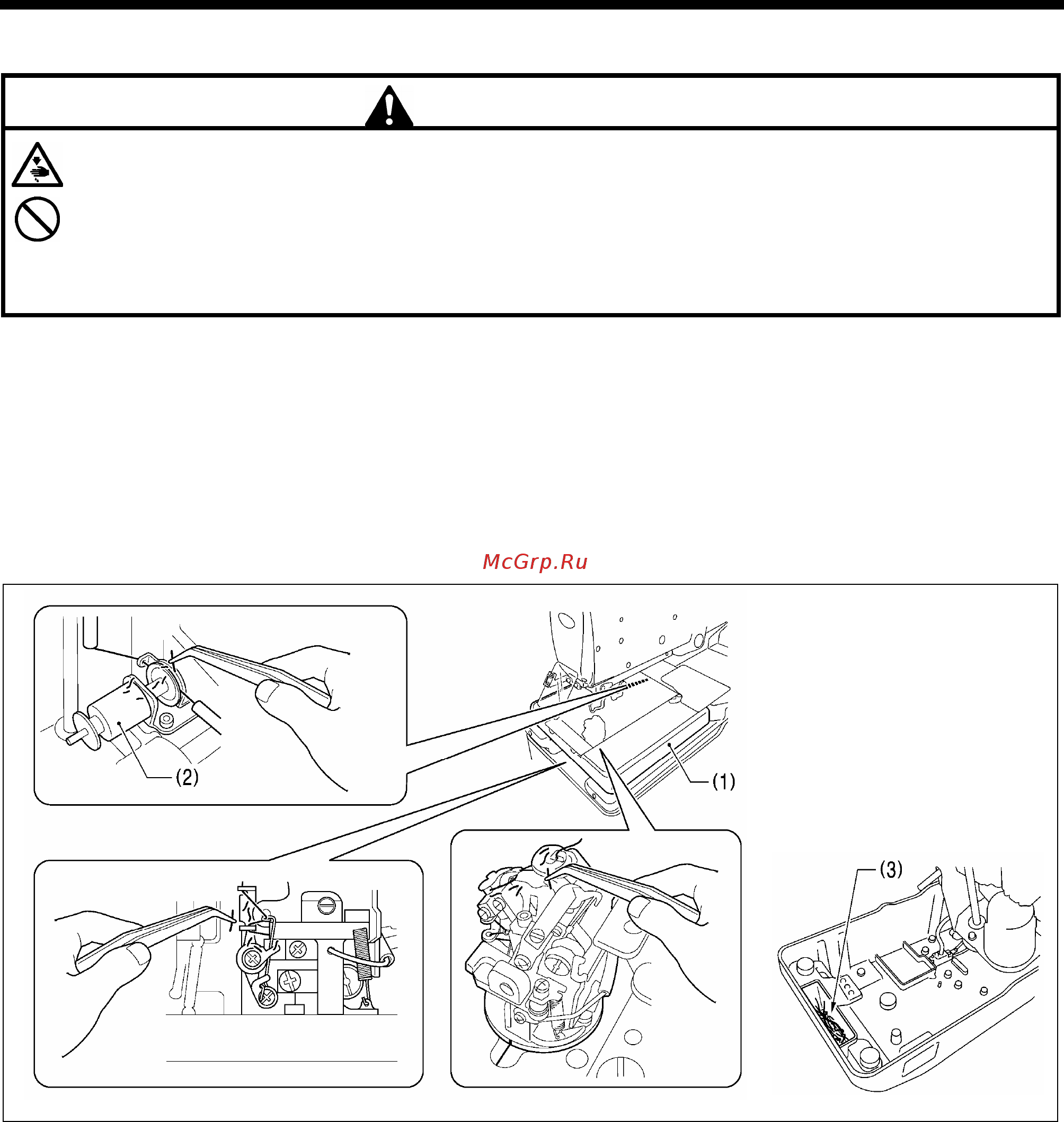 McGrp.Ru

(2)

(1)

(3)