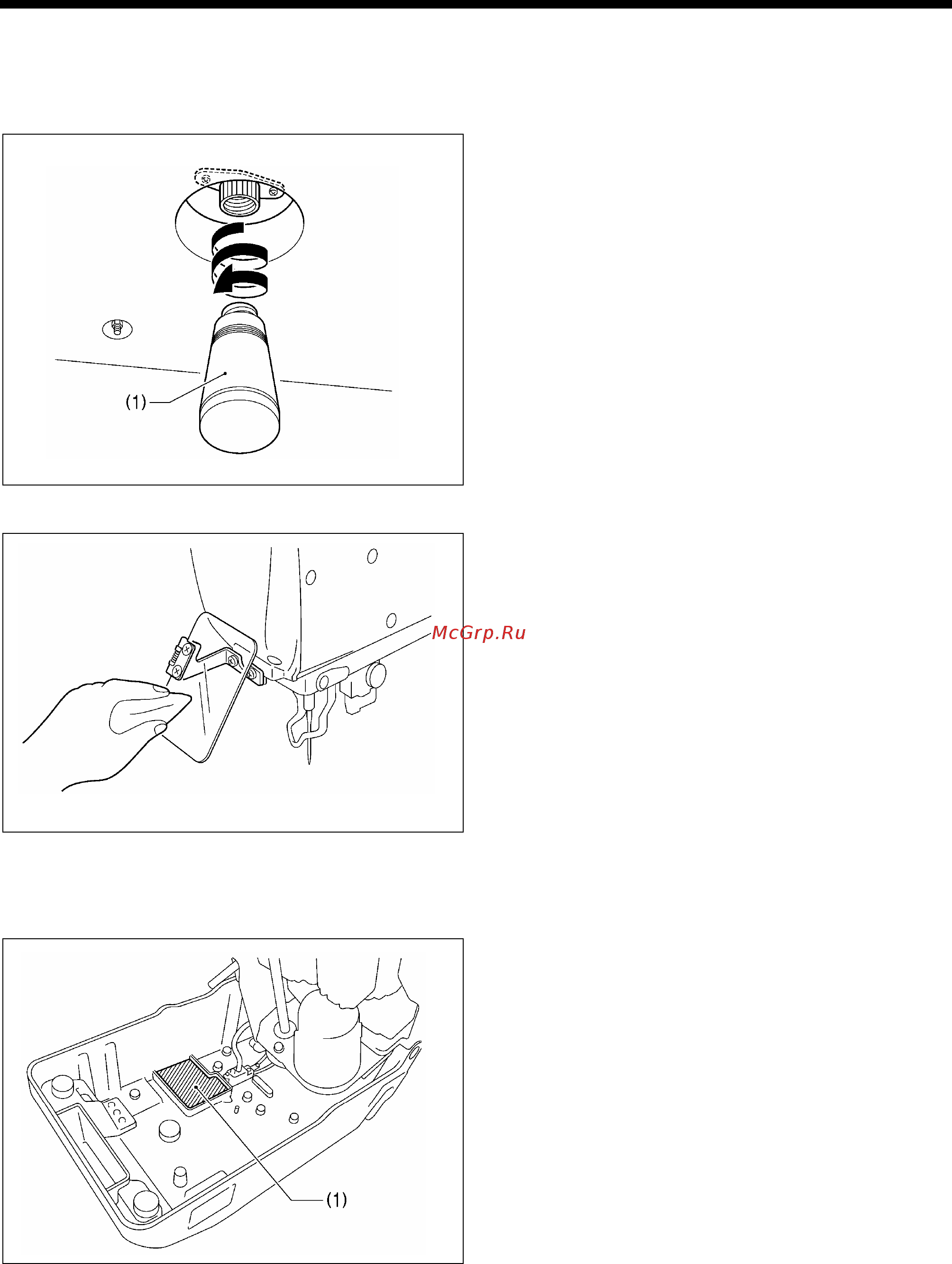 (1)

McGrp.Ru

(1)