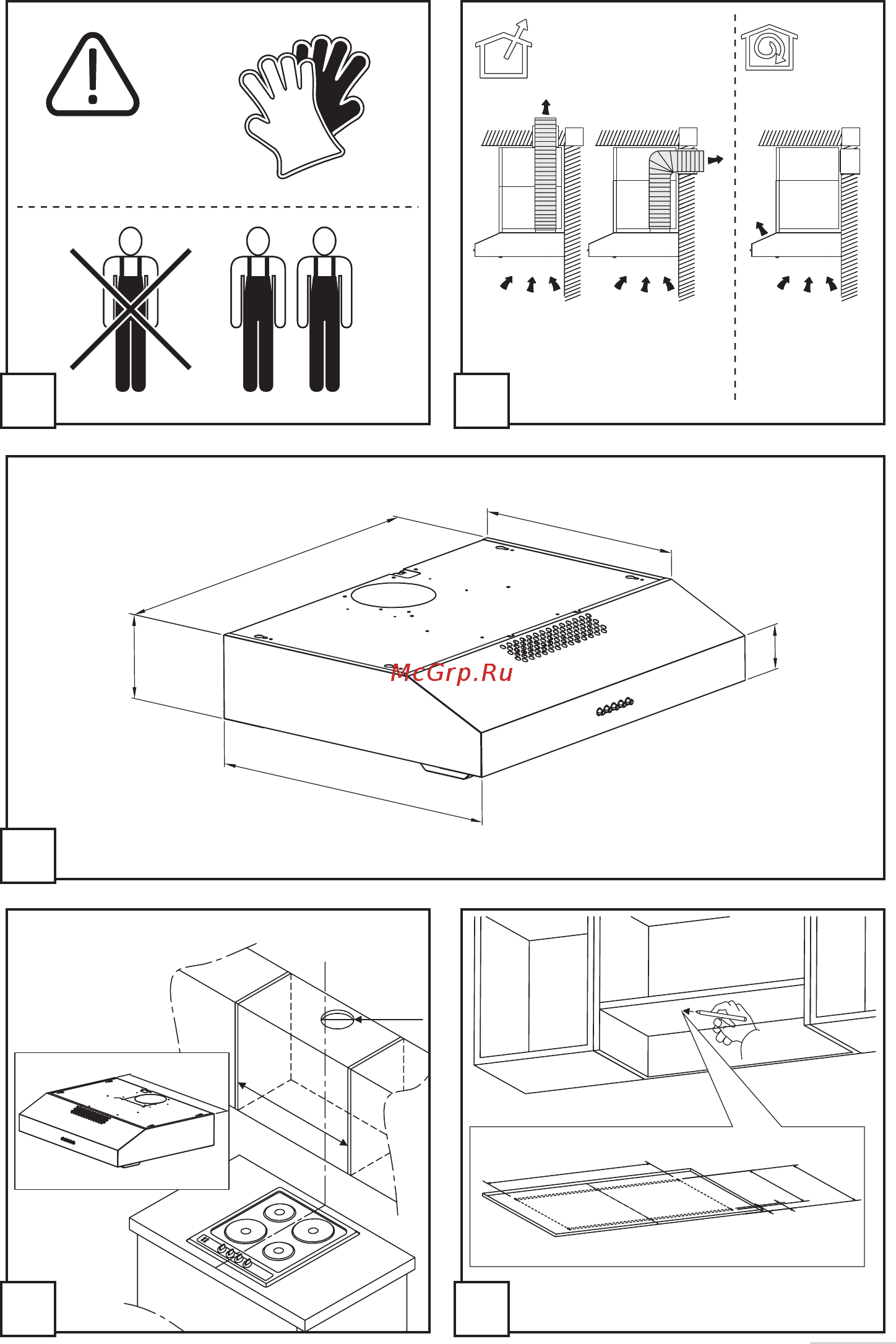 McGrp.Ru