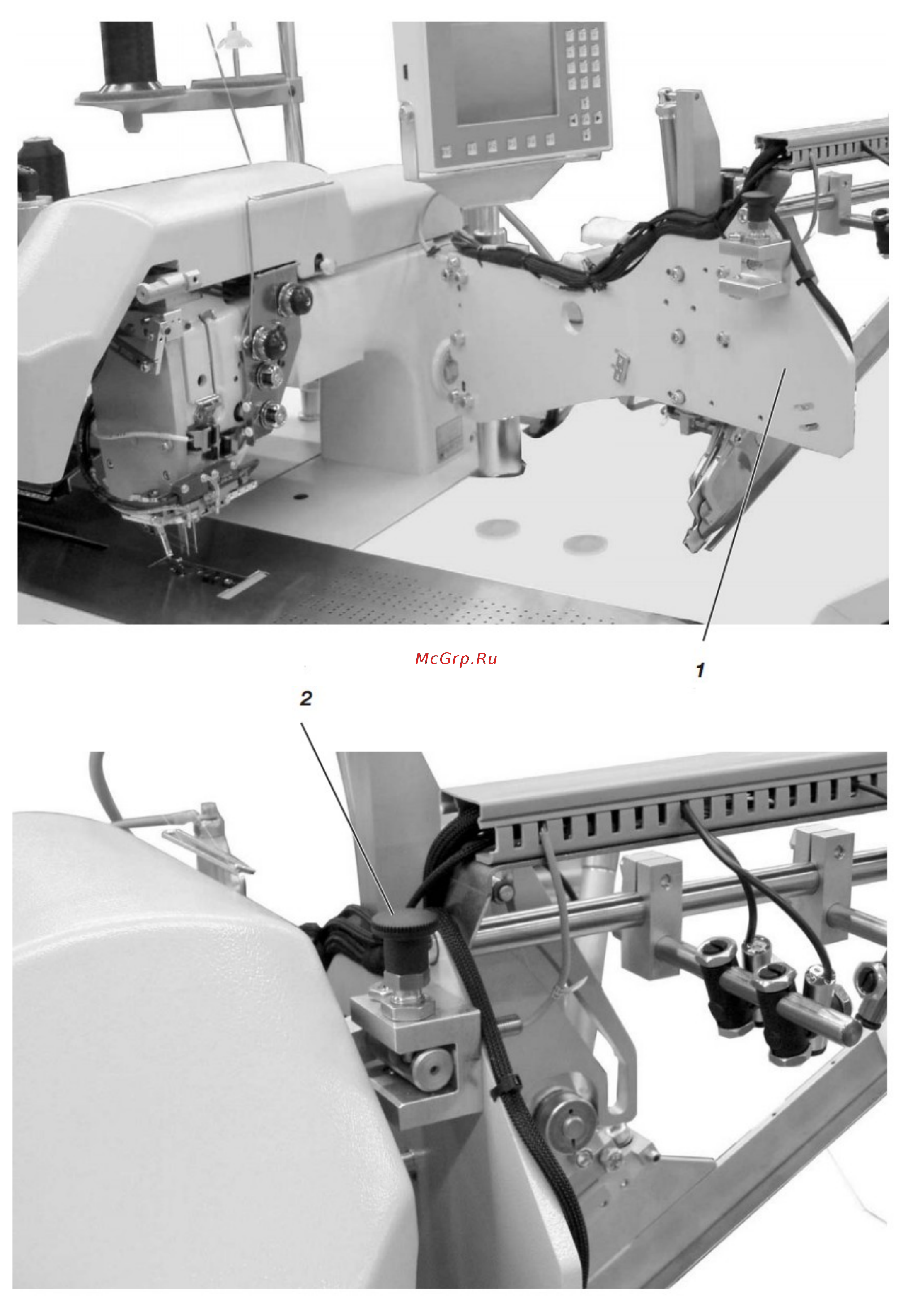 McGrp.Ru

1

2