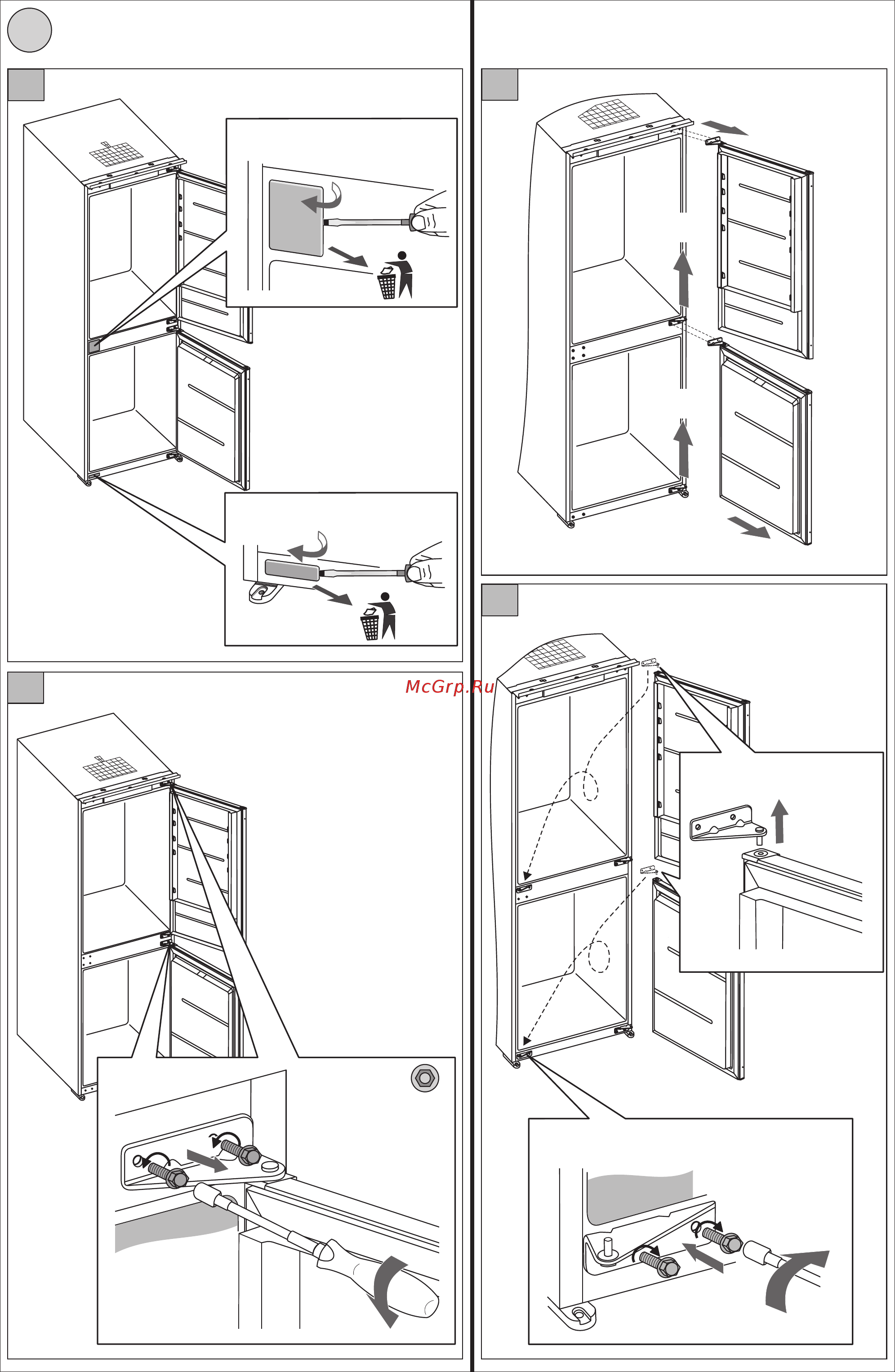 McGrp.Ru