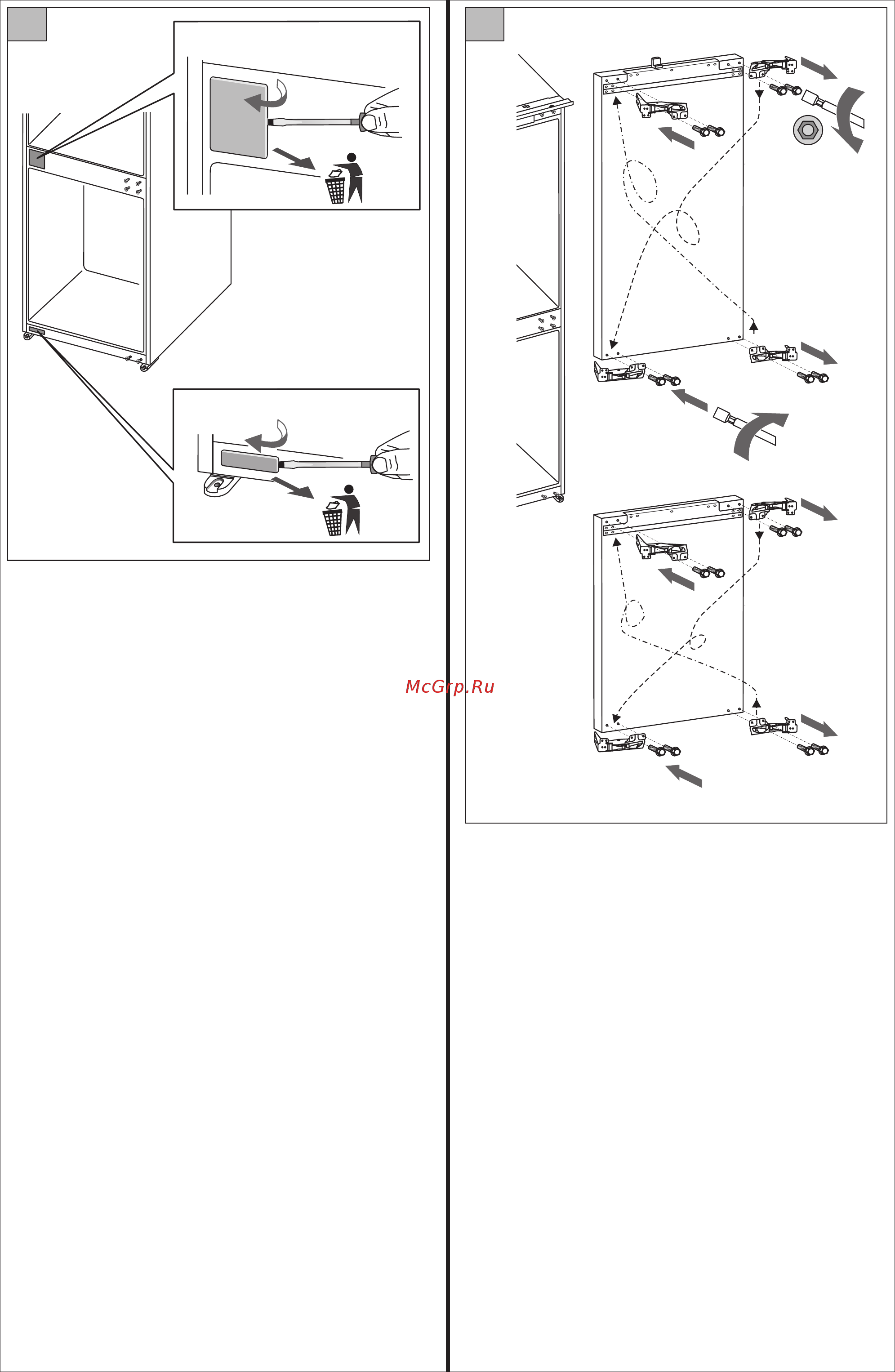 McGrp.Ru