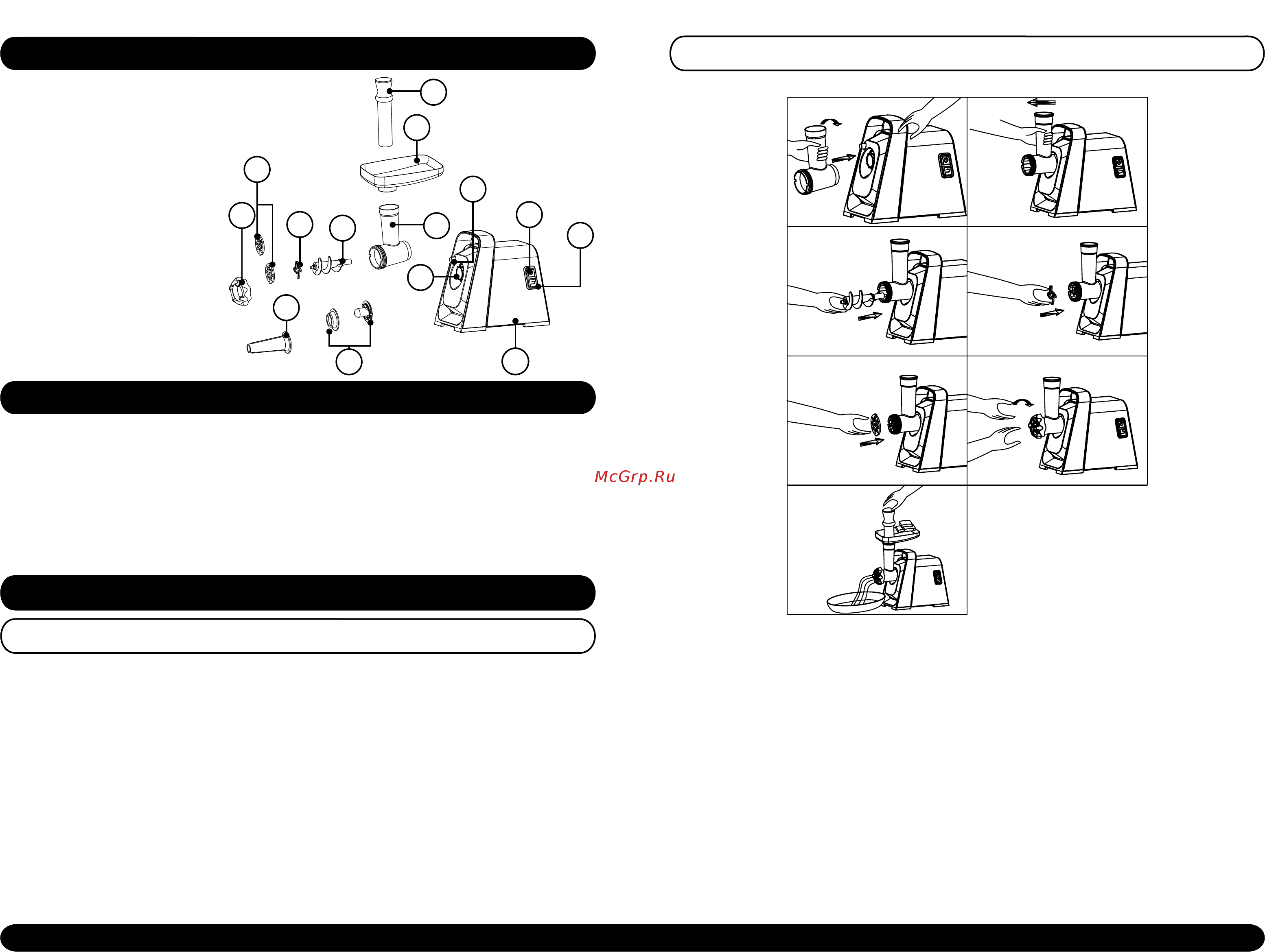 McGrp.Ru