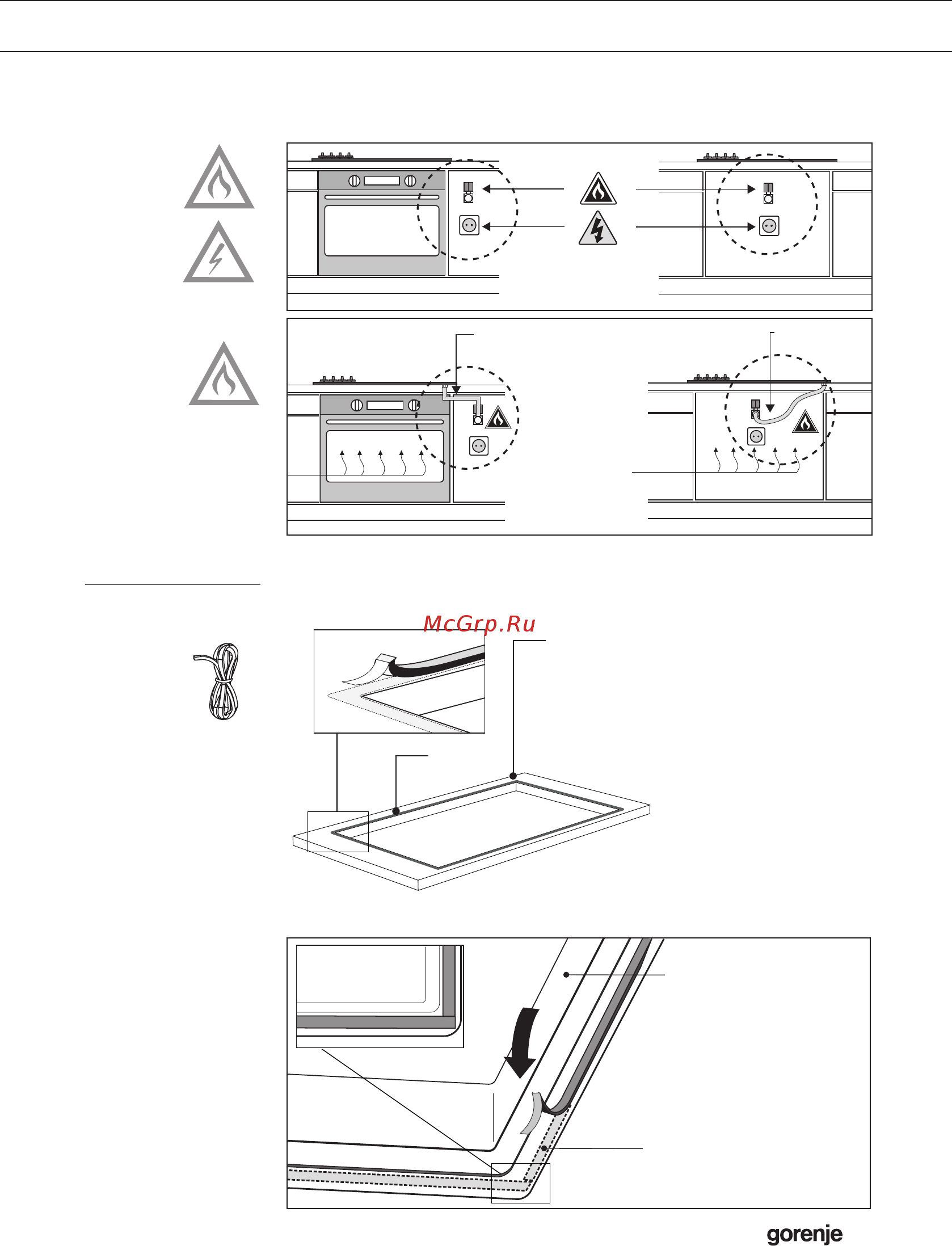 McGrp.Ru

gorenje