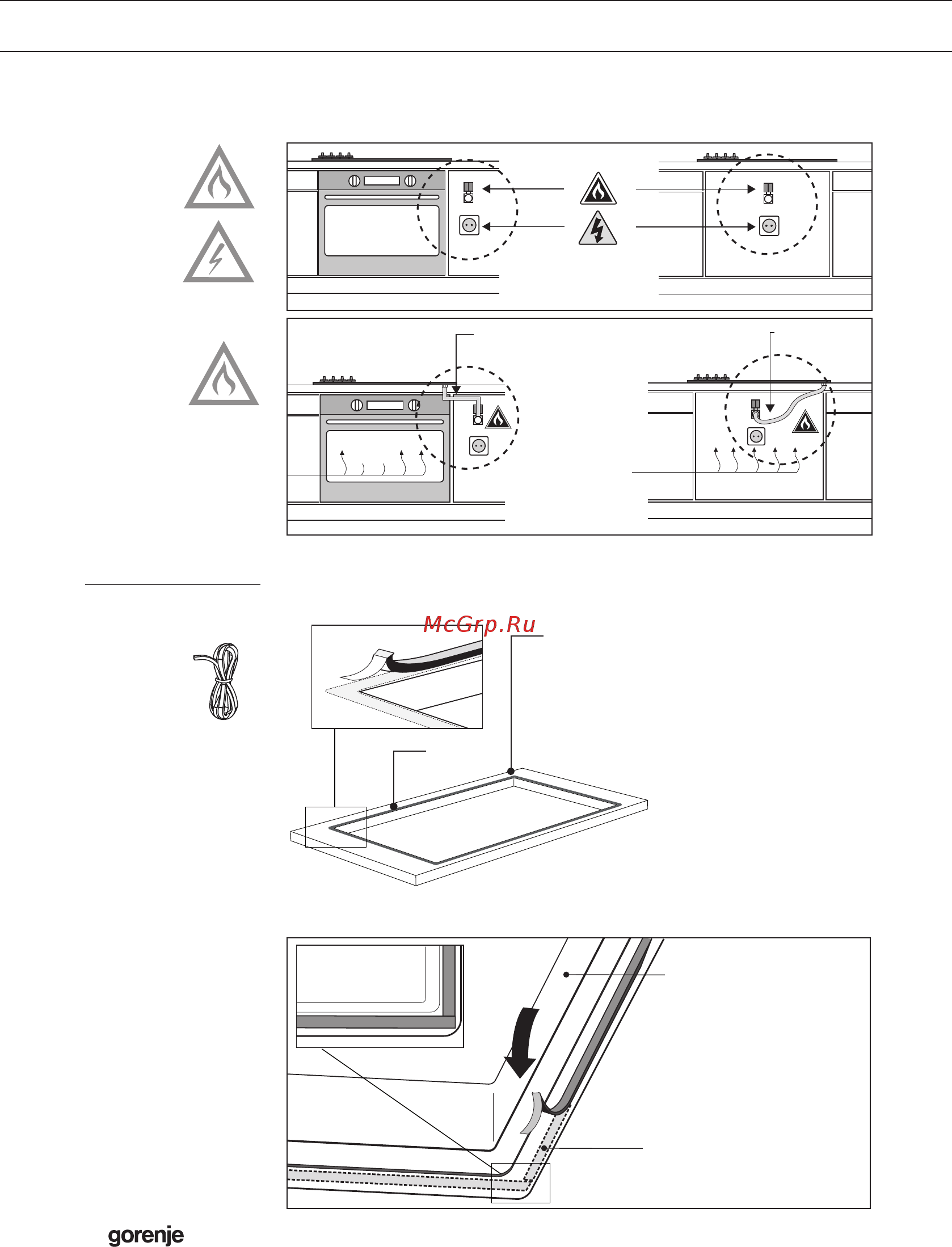 McGrp.Ru

gorenje