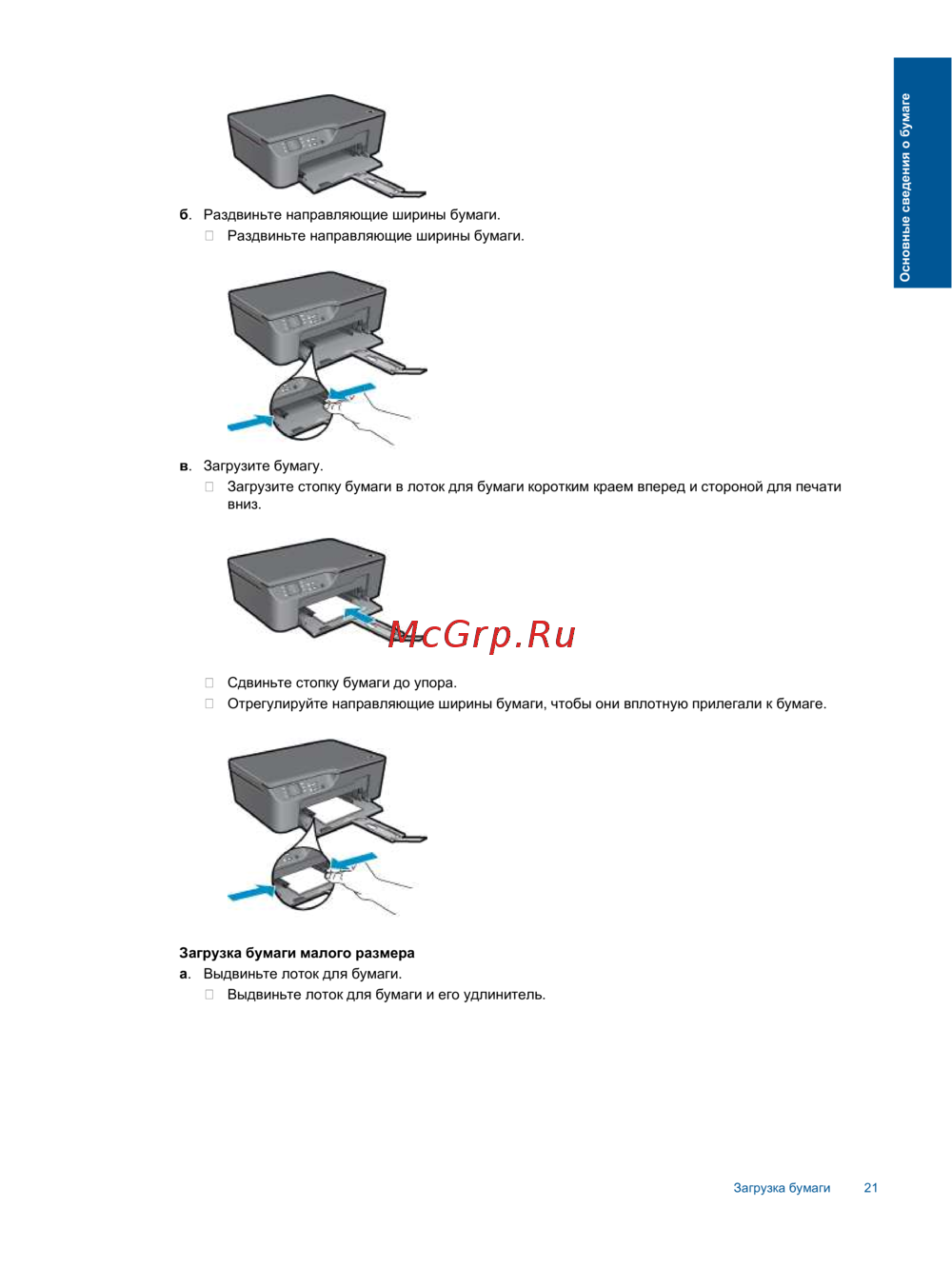 Основные сведения о бумаге

б. Раздвиньте направляющие ширины бумаги.
 Раздвиньте направляющие ширины бумаги.

в. Загрузите бумагу.
 Загрузите стопку бумаги в лоток для бумаги коротким краем вперед и стороной для печати вниз.

McGrp.Ru

 Сдвиньте стопку бумаги до упора.
 Отрегулируйте направляющие ширины бумаги, чтобы они вплотную прилегали к бумаге.

Загрузка бумаги малого размера
а. Выдвиньте лоток для бумаги.
 Выдвиньте лоток для бумаги и его удлинитель.

Загрузка бумаги 21