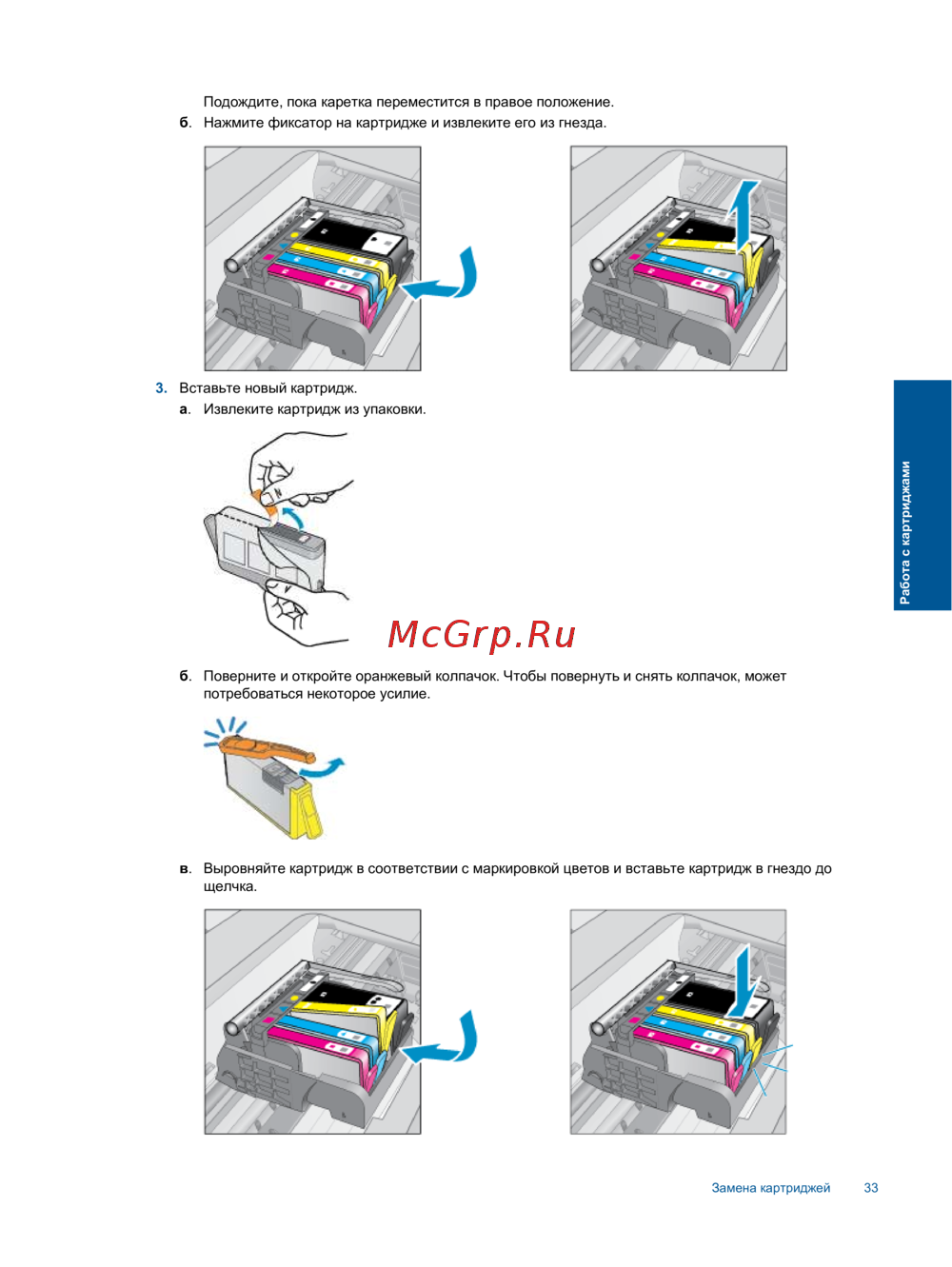 Подождите, пока каретка переместится в правое положение.

б. Нажмите фиксатор на картридже и извлеките его из гнезда.

3. Вставьте новый картридж.

а. Извлеките картридж из упаковки.

McGrp.Ru

б. Поверните и откройте оранжевый колпачок. Чтобы повернуть и снять колпачок, может потребоваться некоторое усилие.

в. Выровняйте картридж в соответствии с маркировкой цветов и вставьте картридж в гнездо до щелчка.

Работа с картриджами

Замена картриджей 33