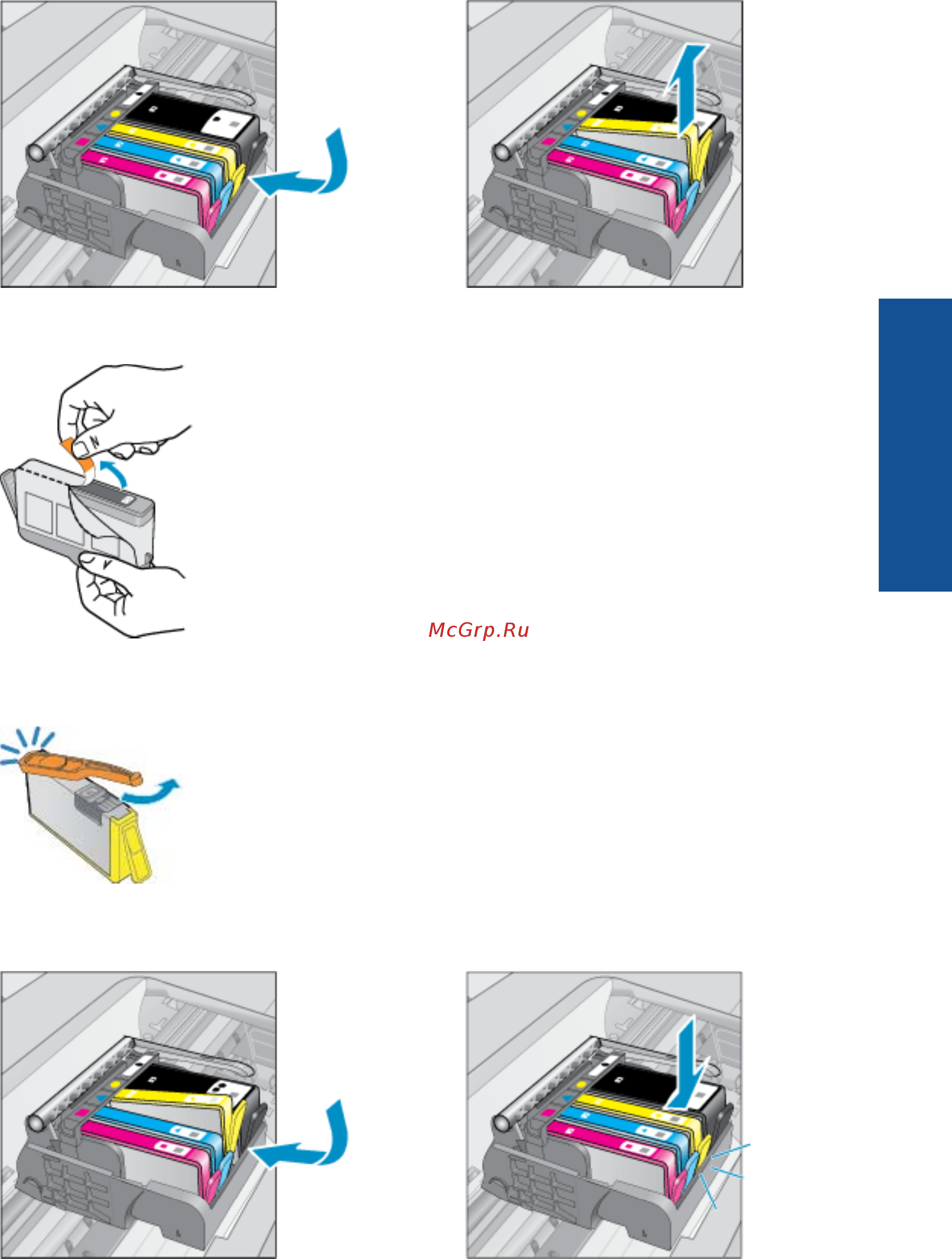 McGrp.Ru