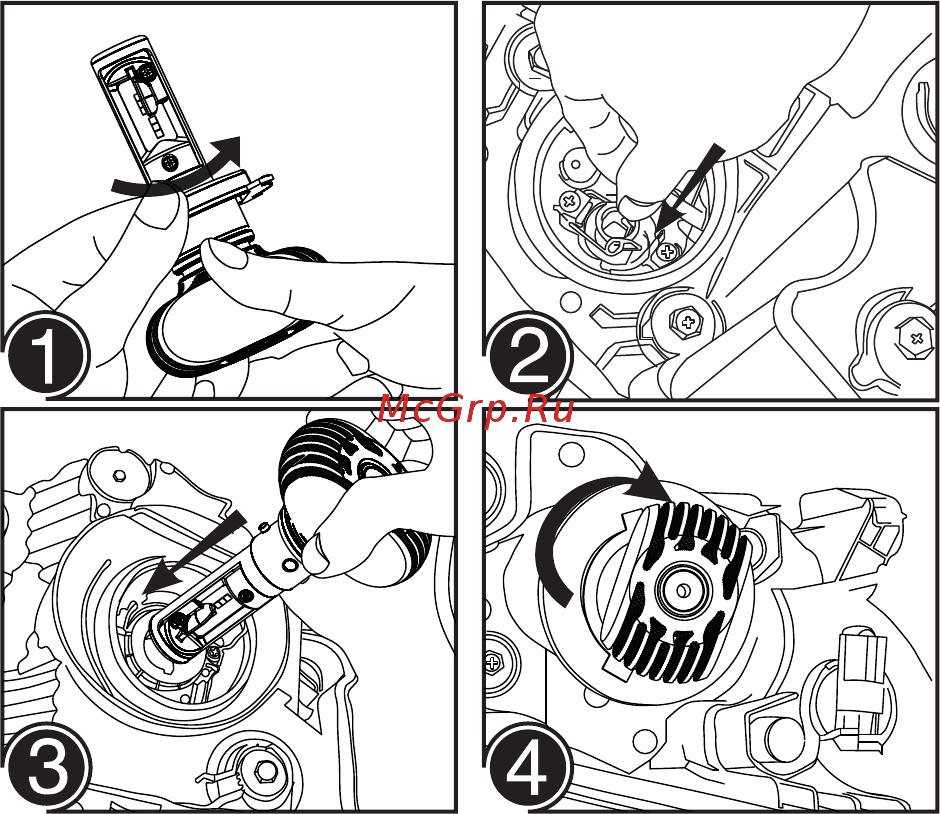 1
2
McGrp.Ru
3
4