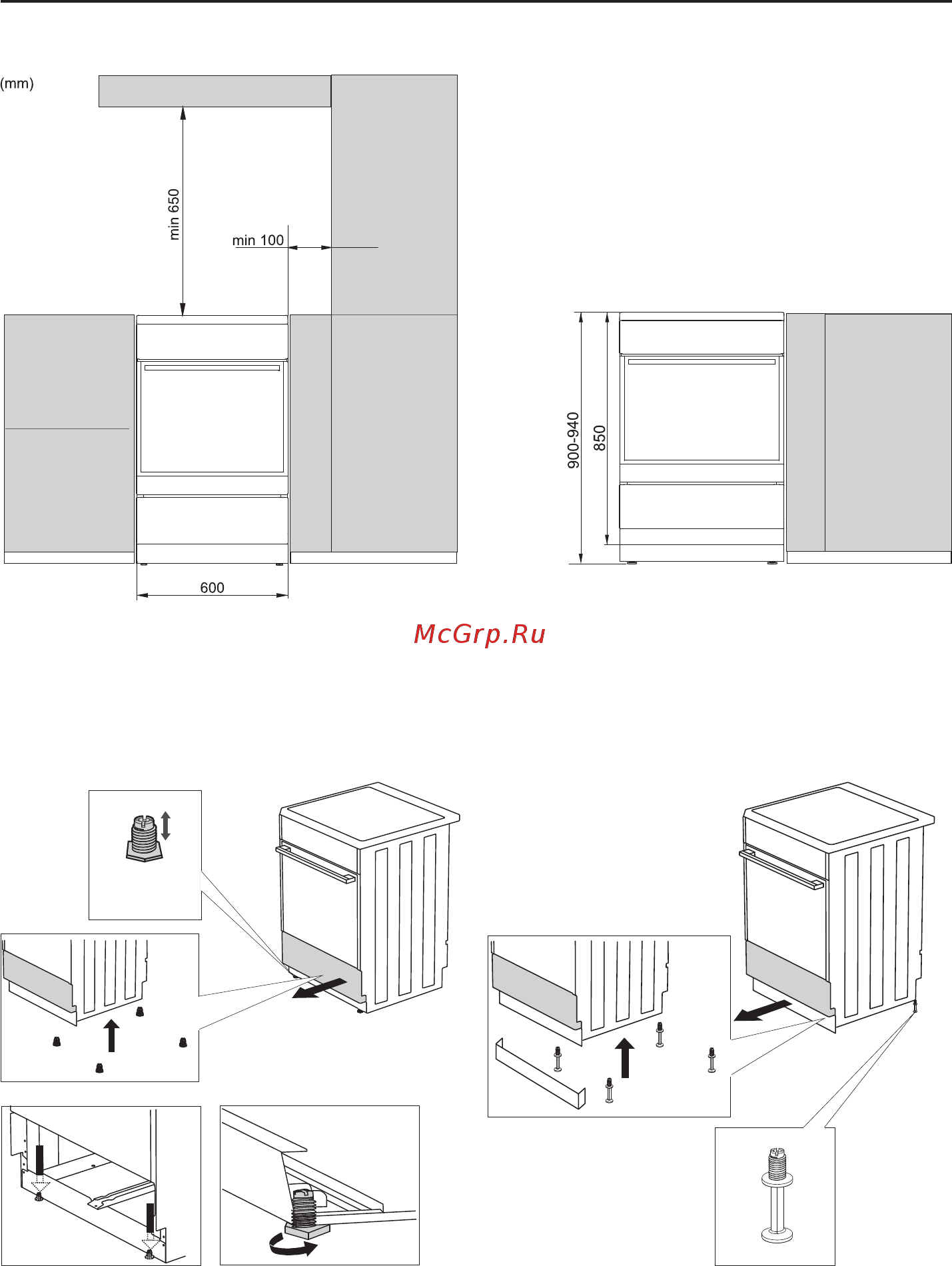 (mm)

min 650

min 100

600

900-940

850

McGrp.Ru