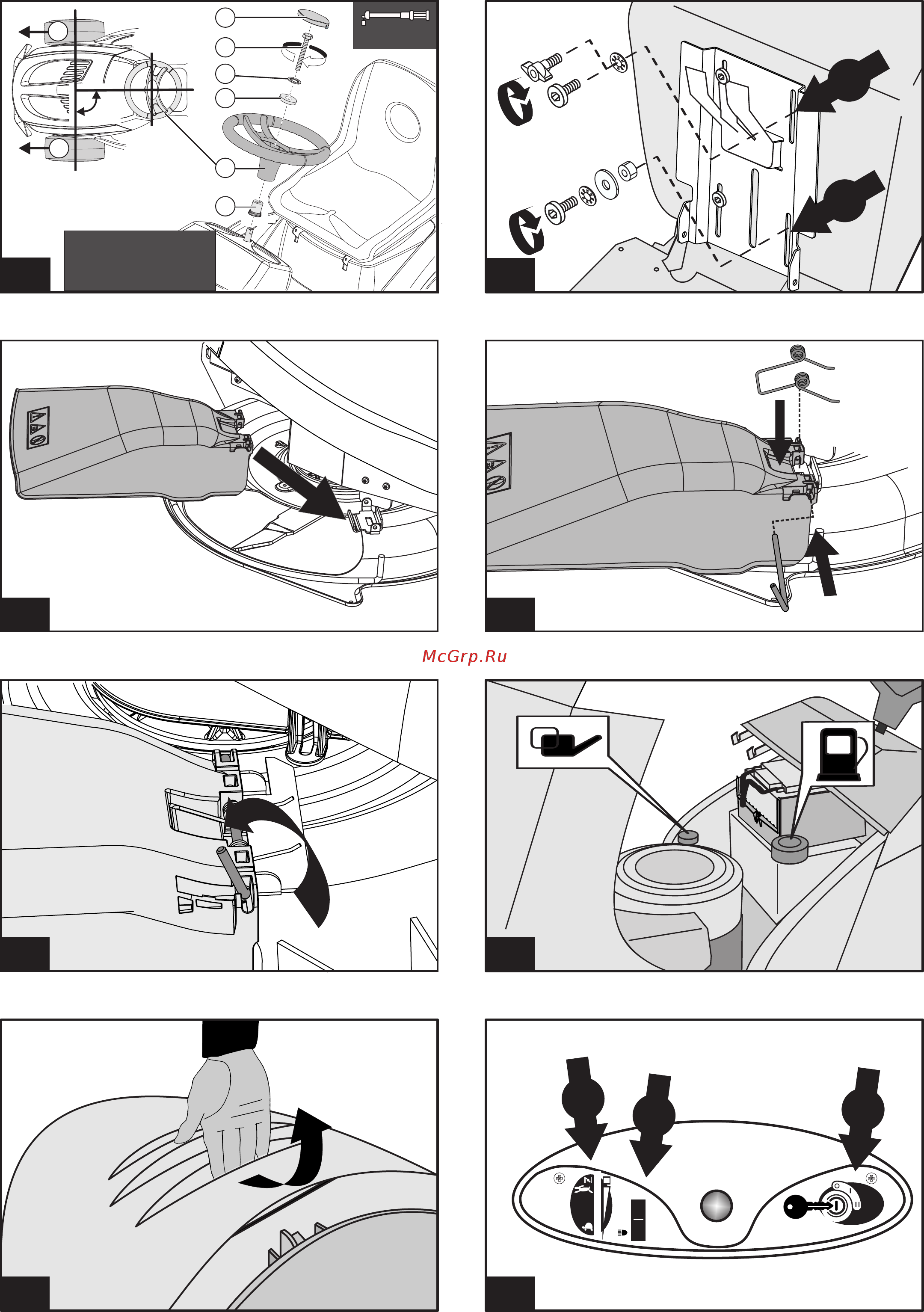 McGrp.Ru