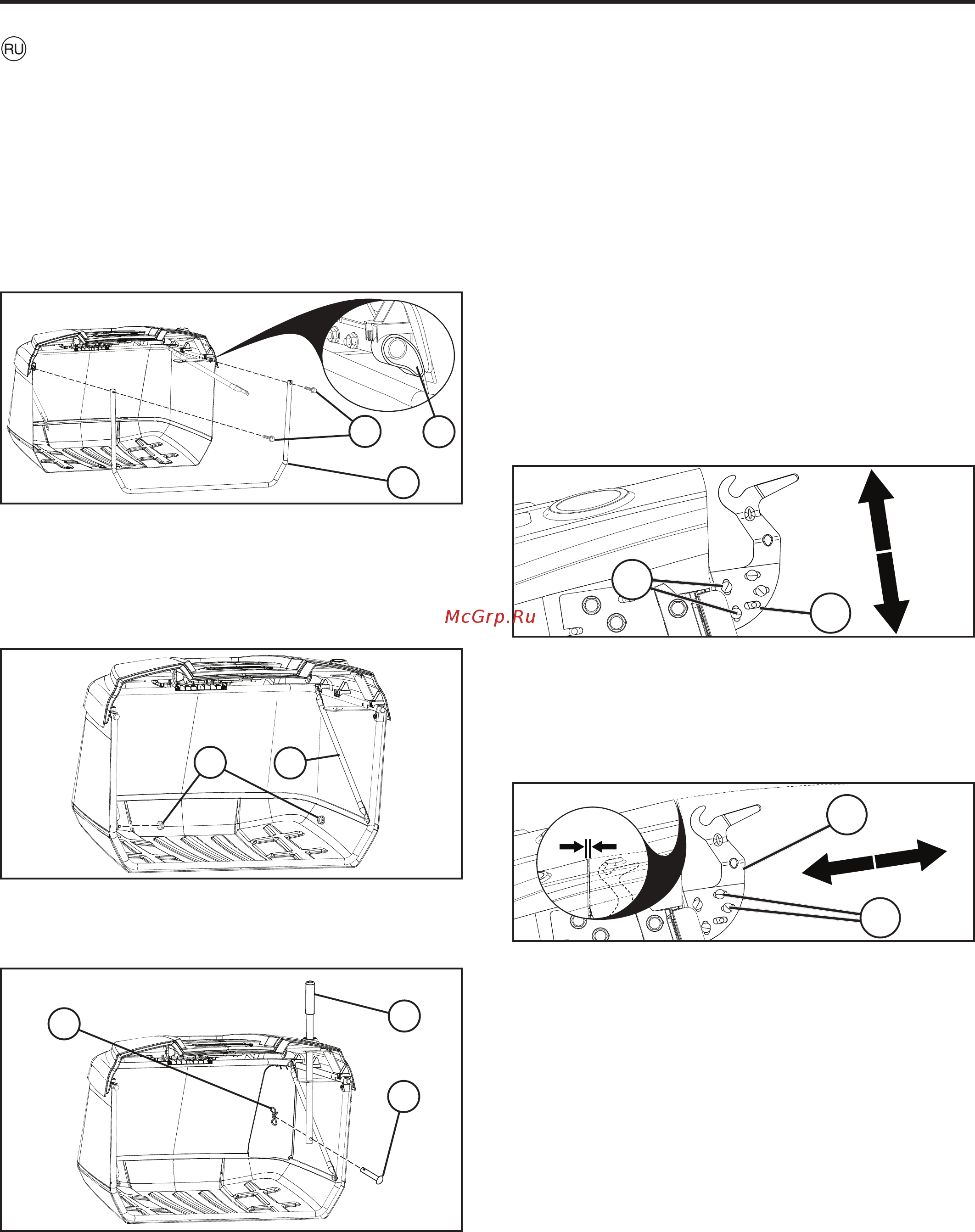 RU

McGrp.Ru