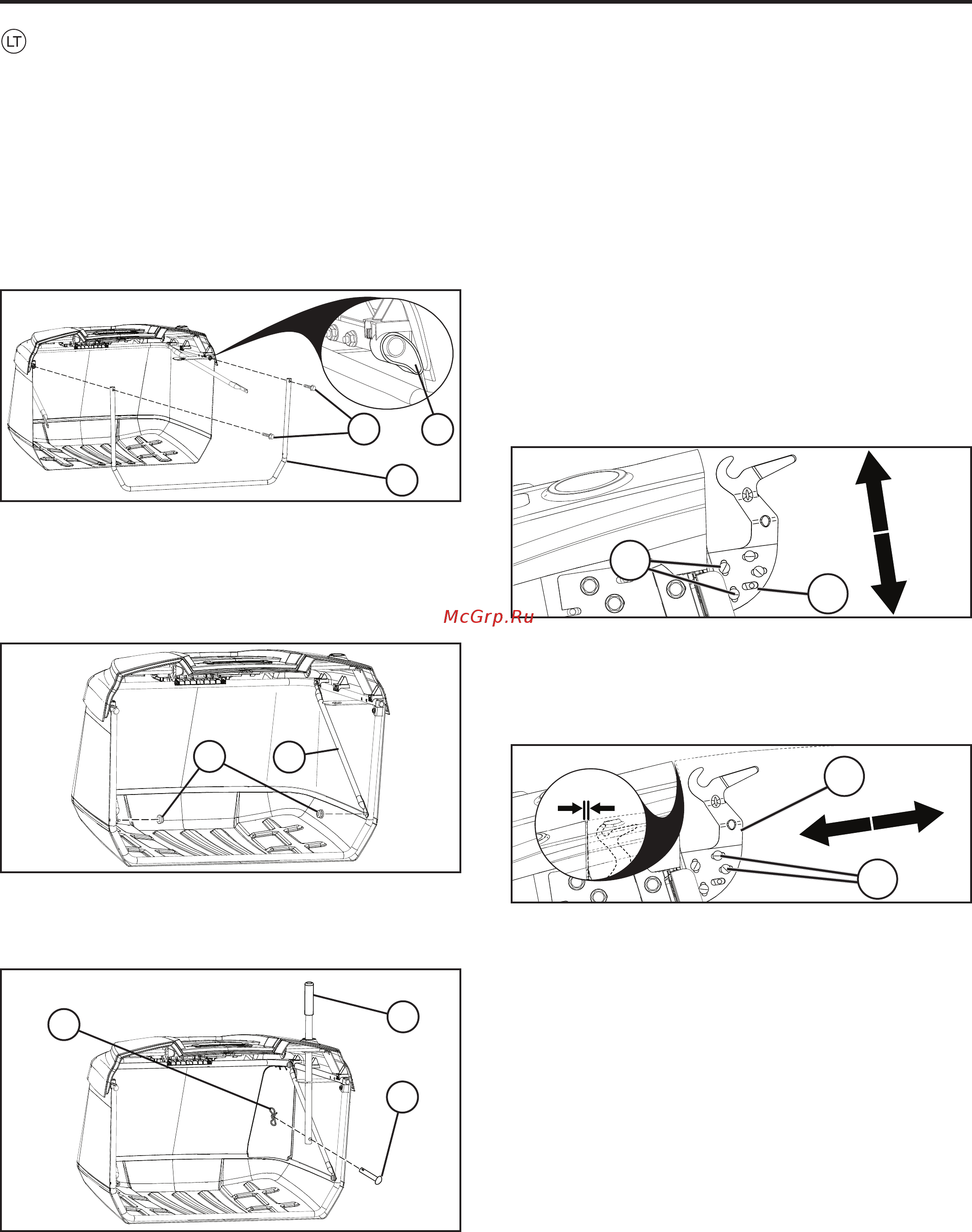 LT

McGrp.Ru