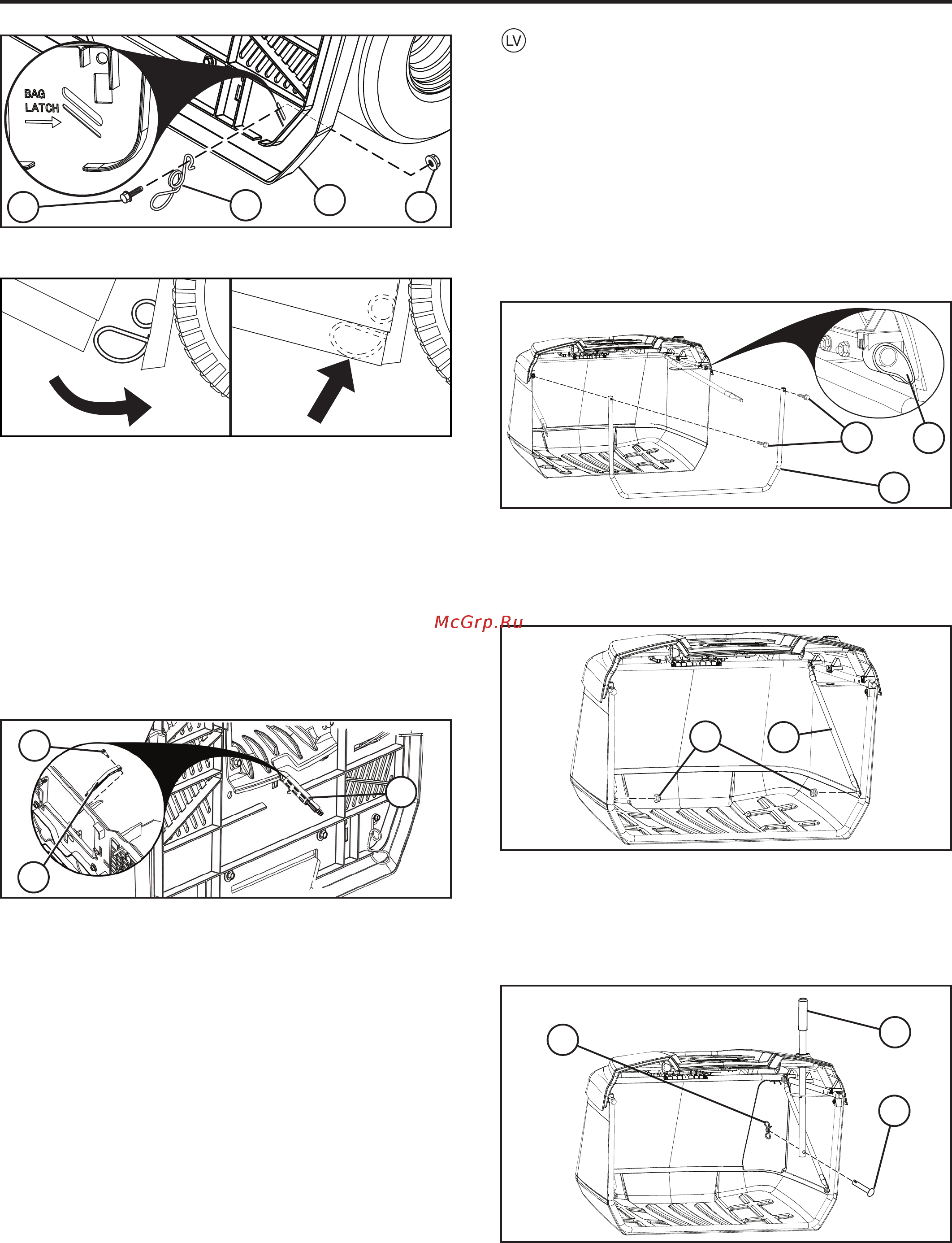 BAG LATCH

LV

McGrp.Ru