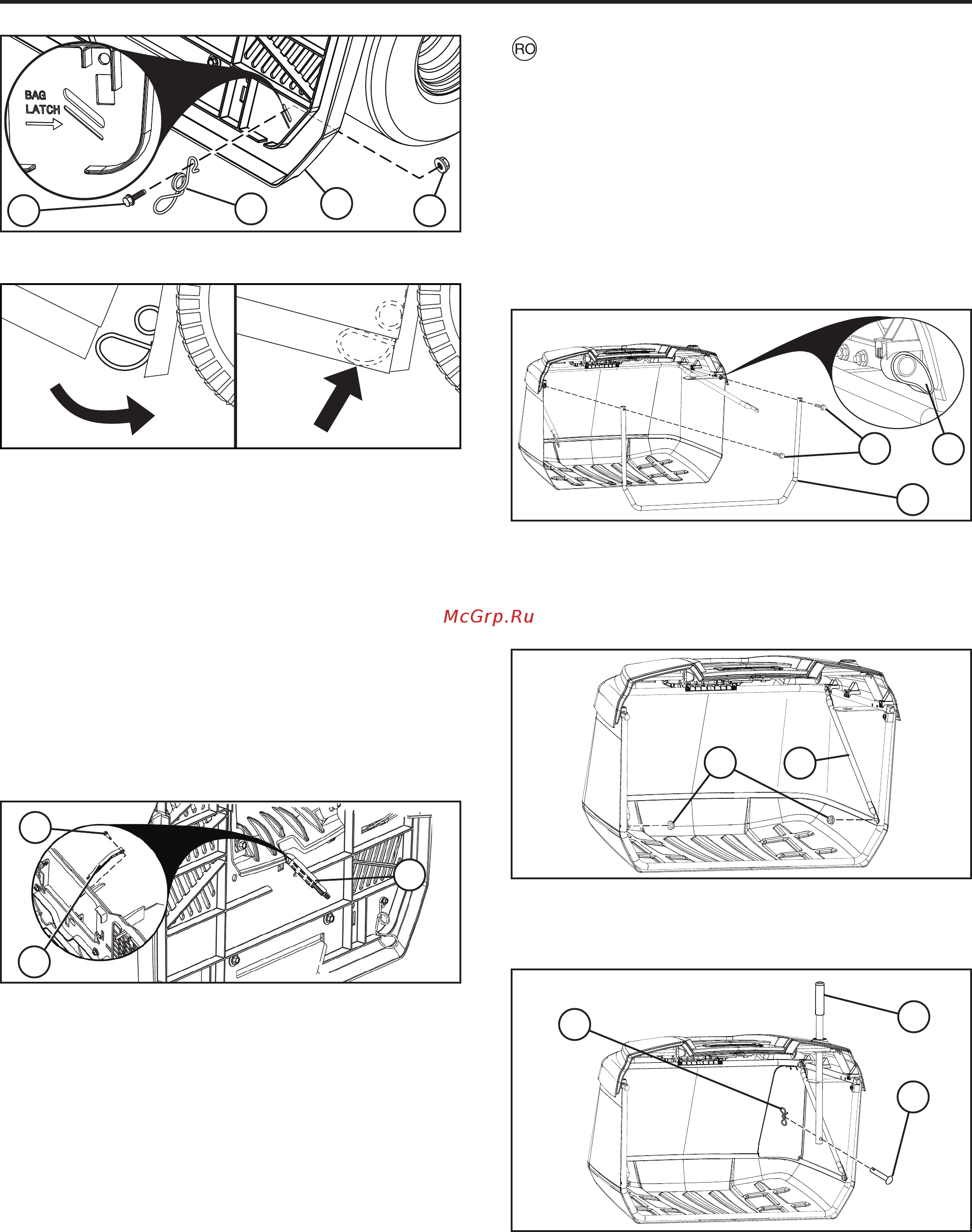 BAG LATCH

RO

McGrp.Ru