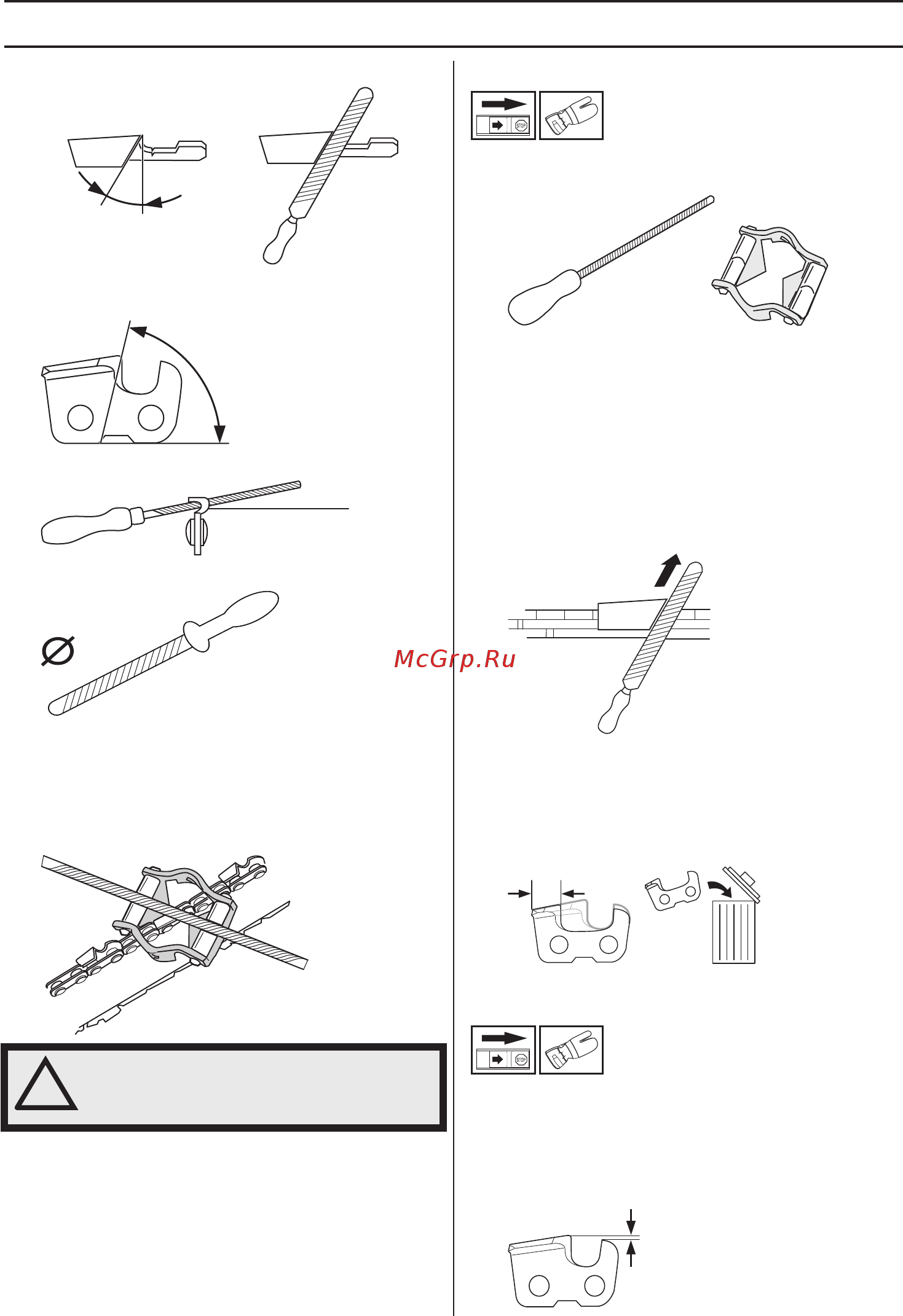 STOP

McGrp.Ru

STOP