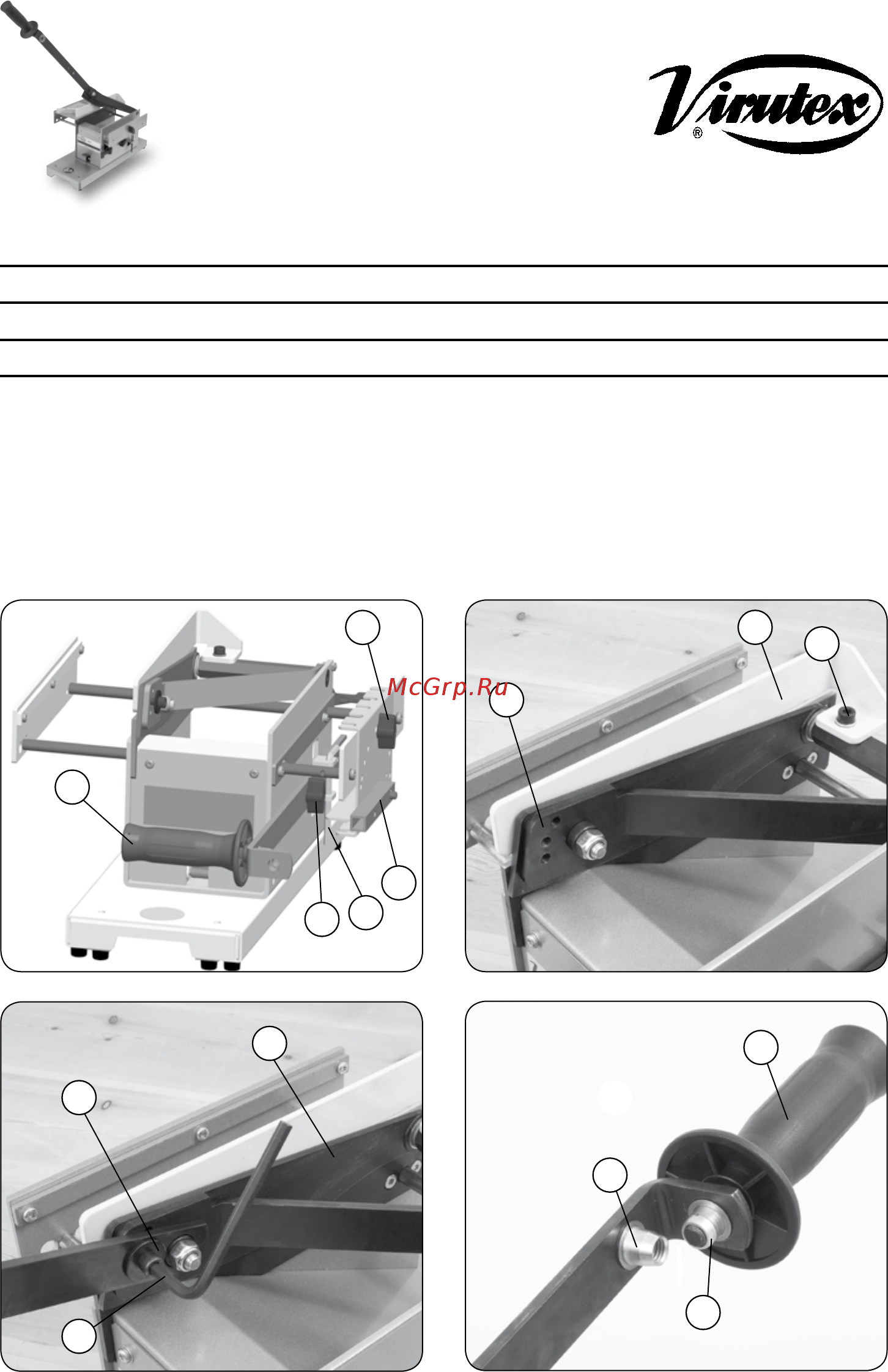 Virutex®

McGrp.Ru