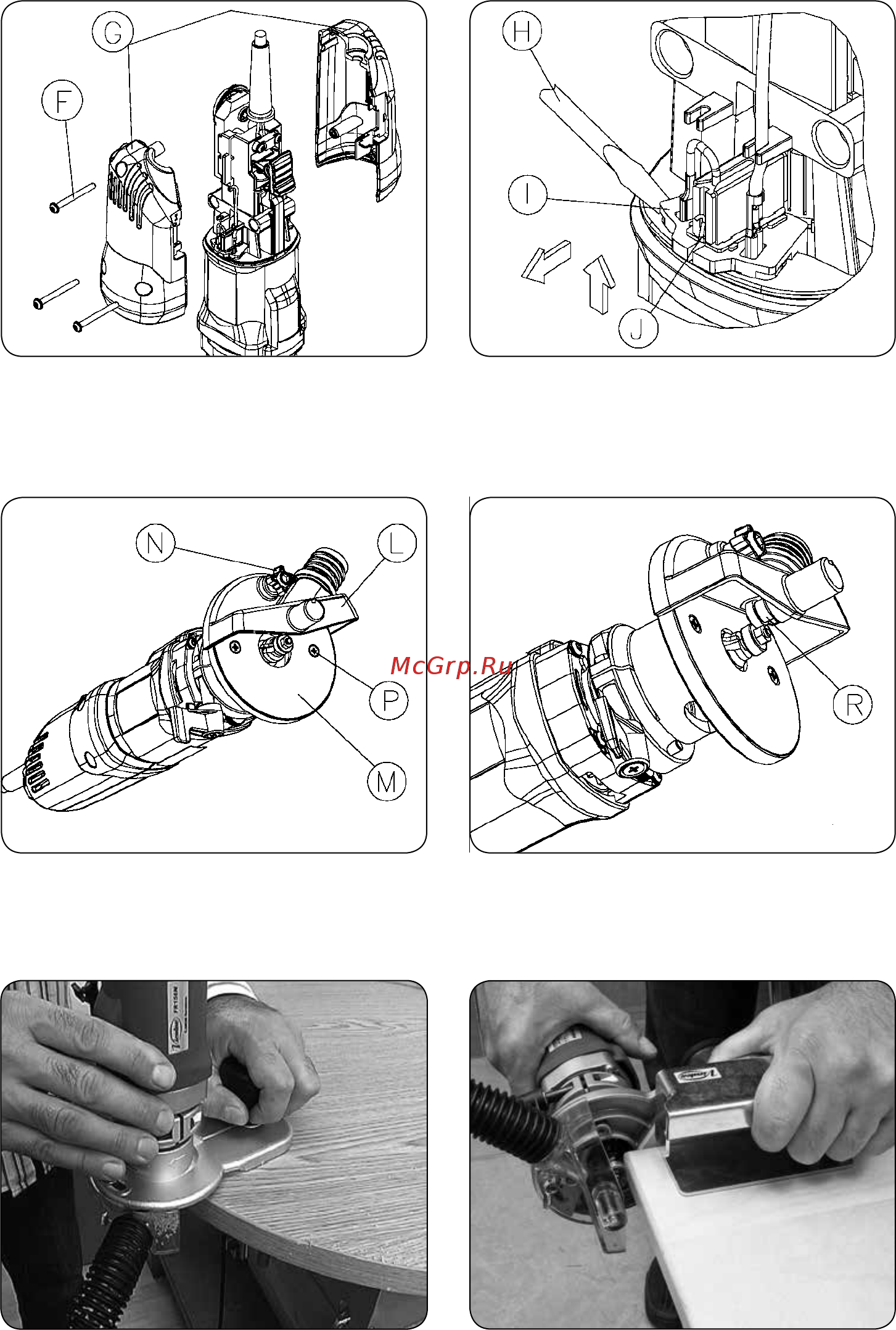 G

F

H

I

J

N

L

P

M

McGrp.Ru

R