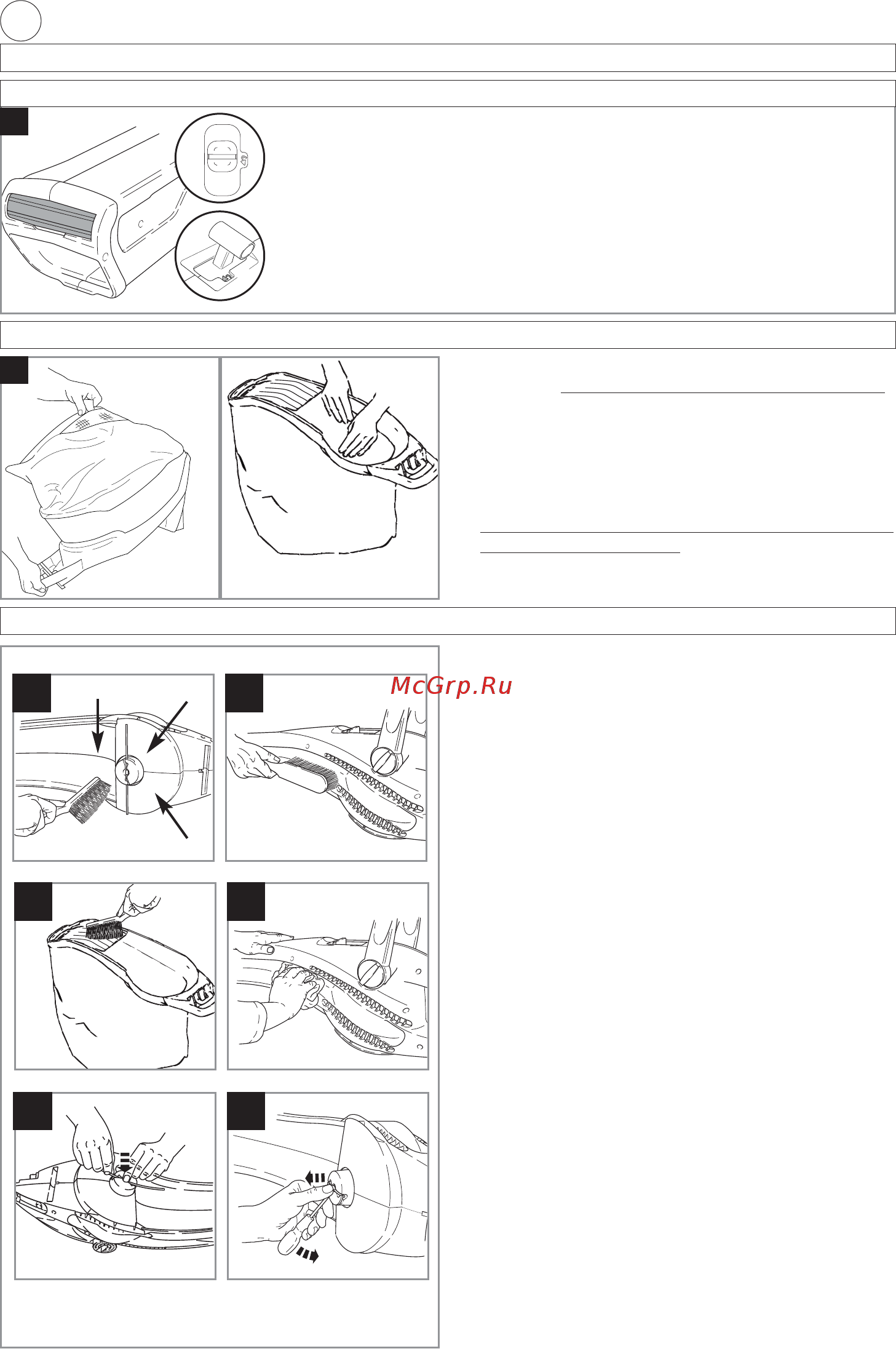 McGrp.Ru