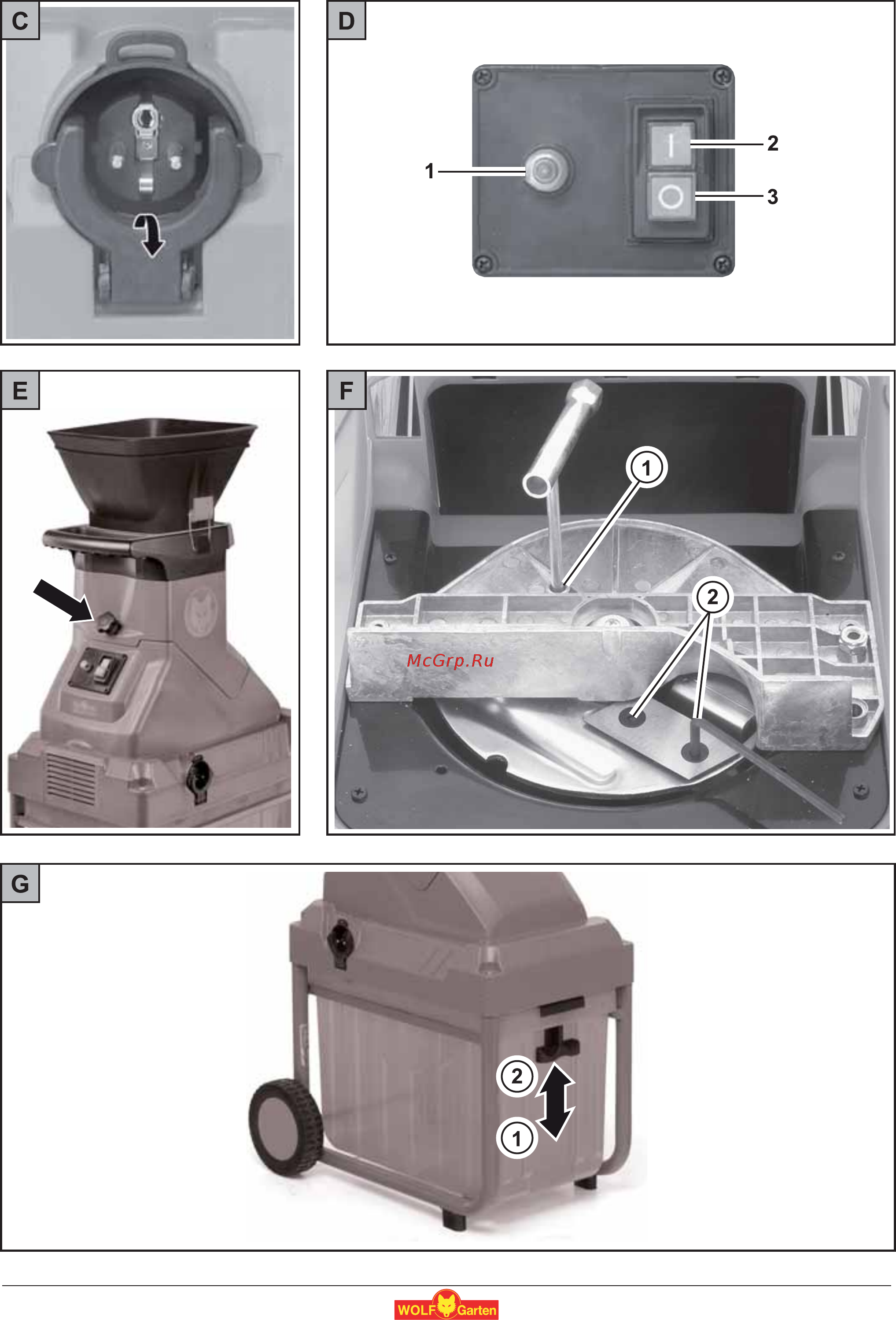 C

D

1
2
3

E

F

1
2
McGrp.Ru

G

2
1

WOLF Garten