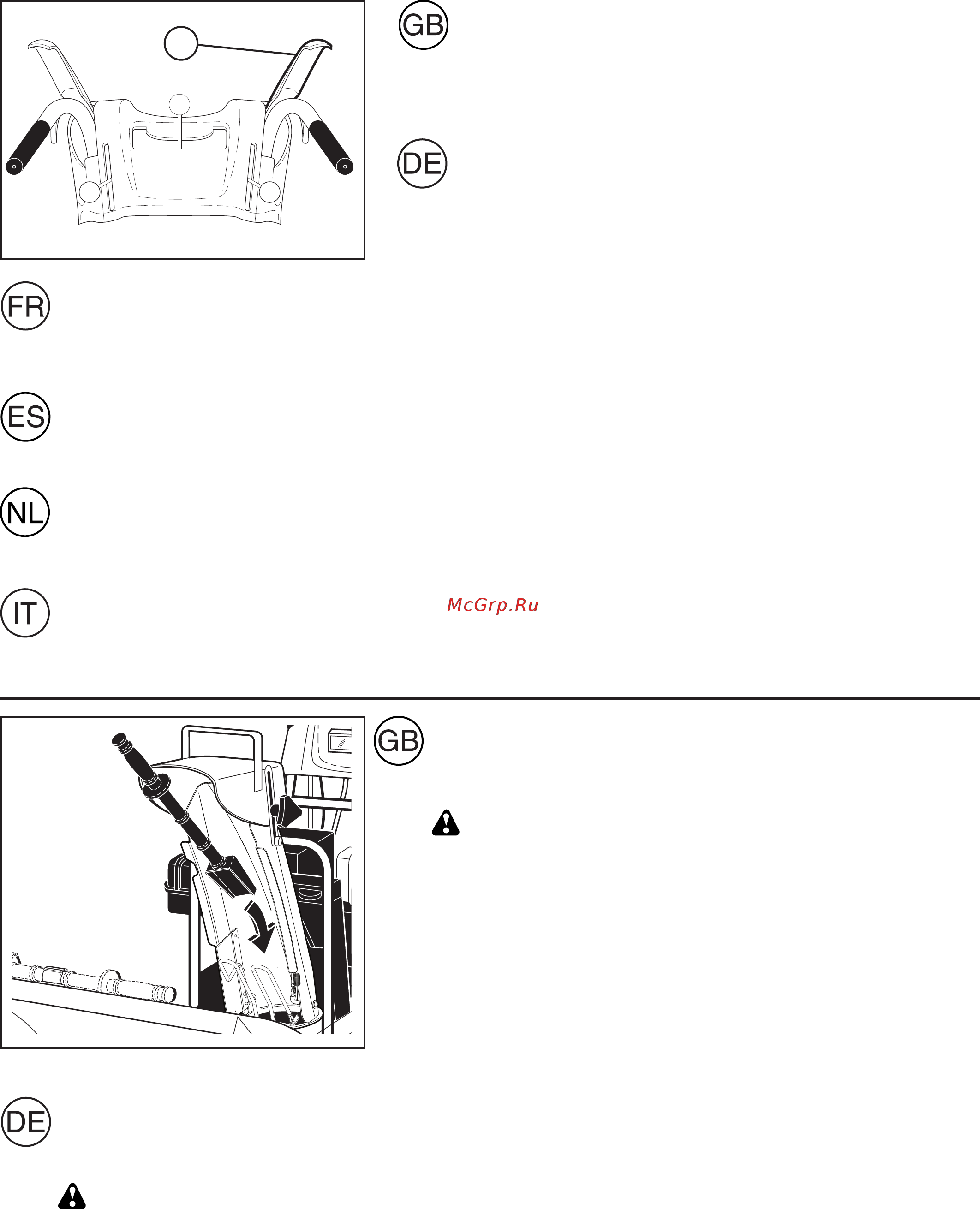 GB

DE

FR

ES

NL

IT

McGrp.Ru

GB

DE