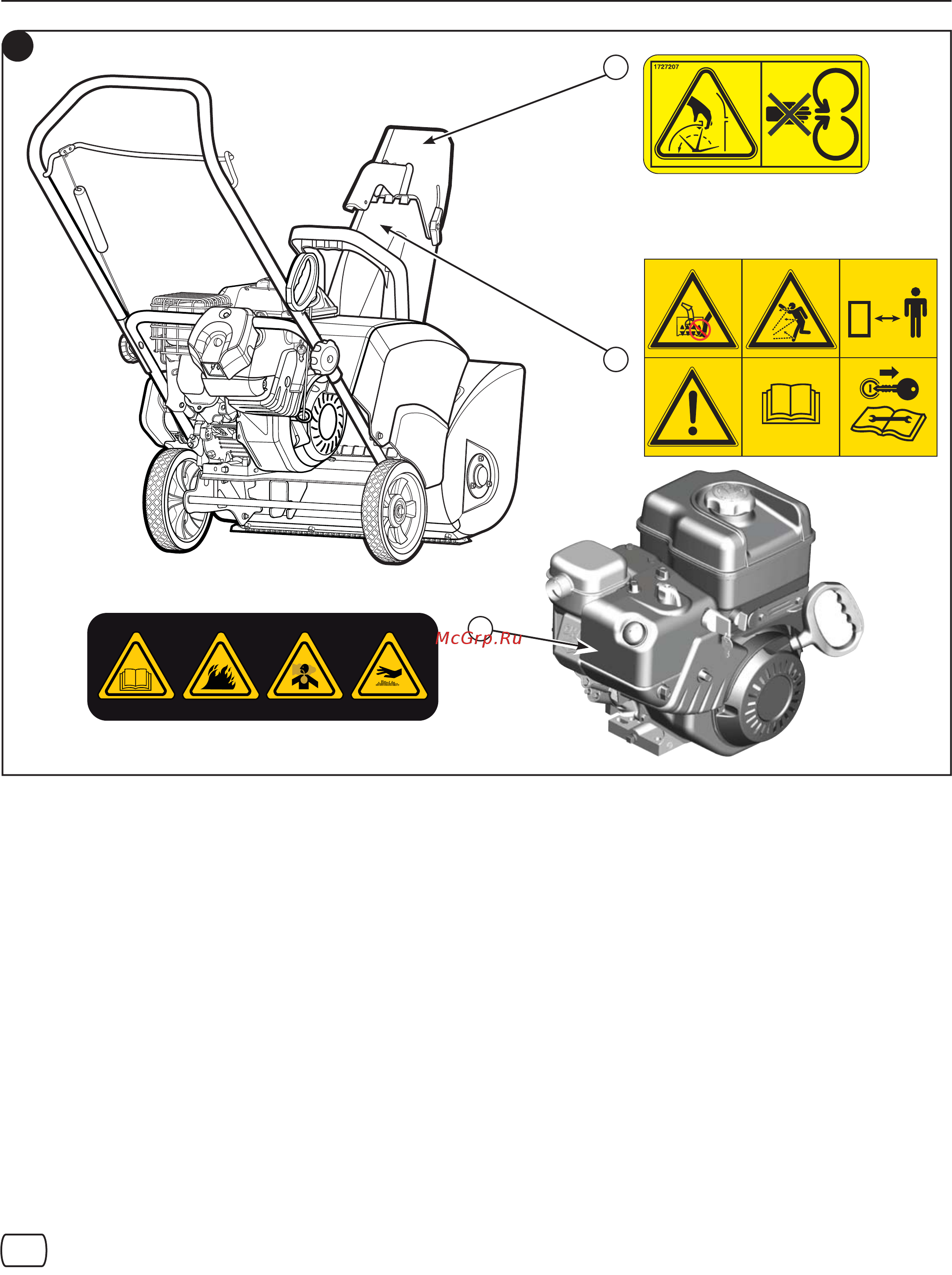 1727207

McGrp.Ru