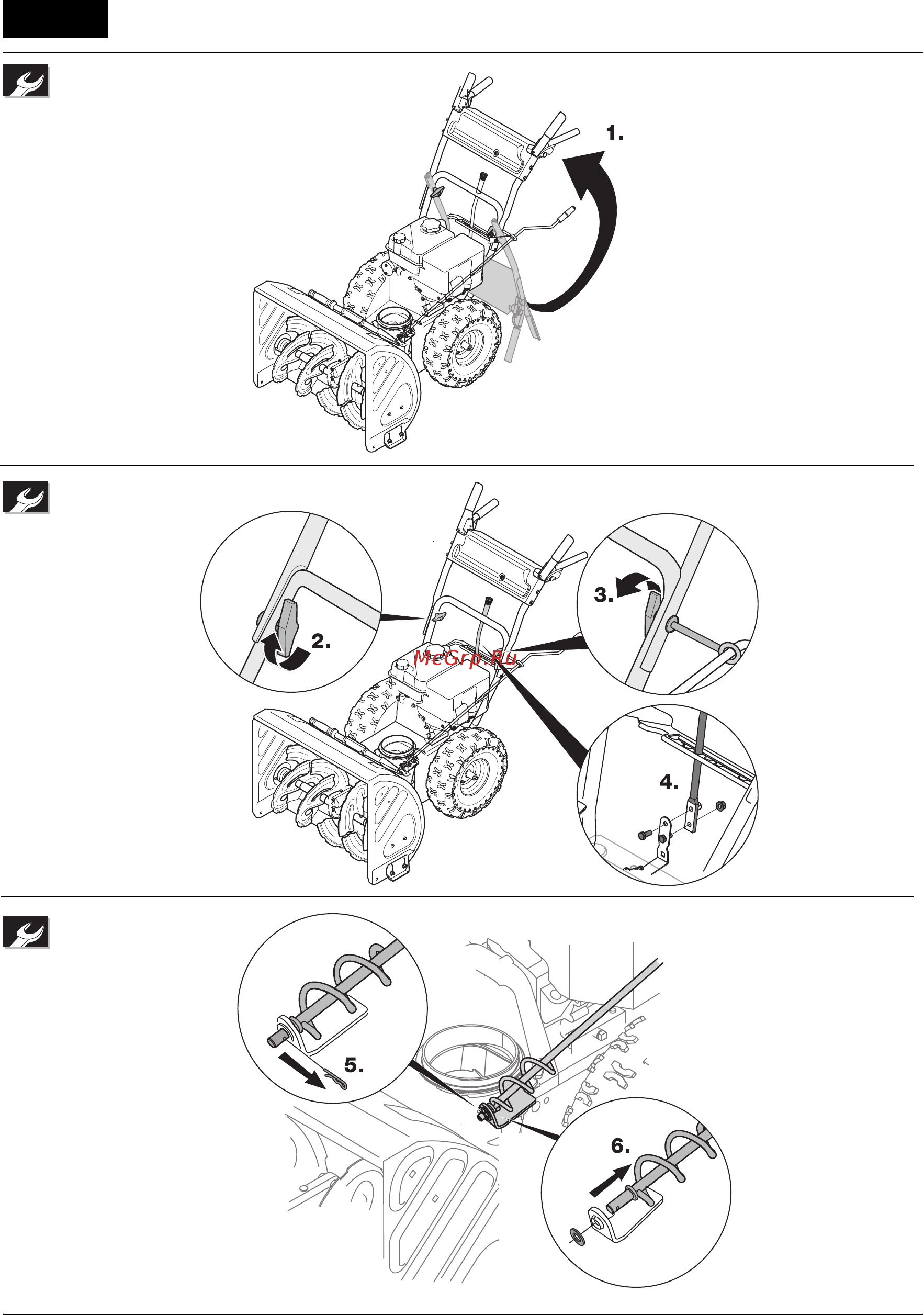 1.

2.

McGrp.Ru

3.

4.

5.

6.