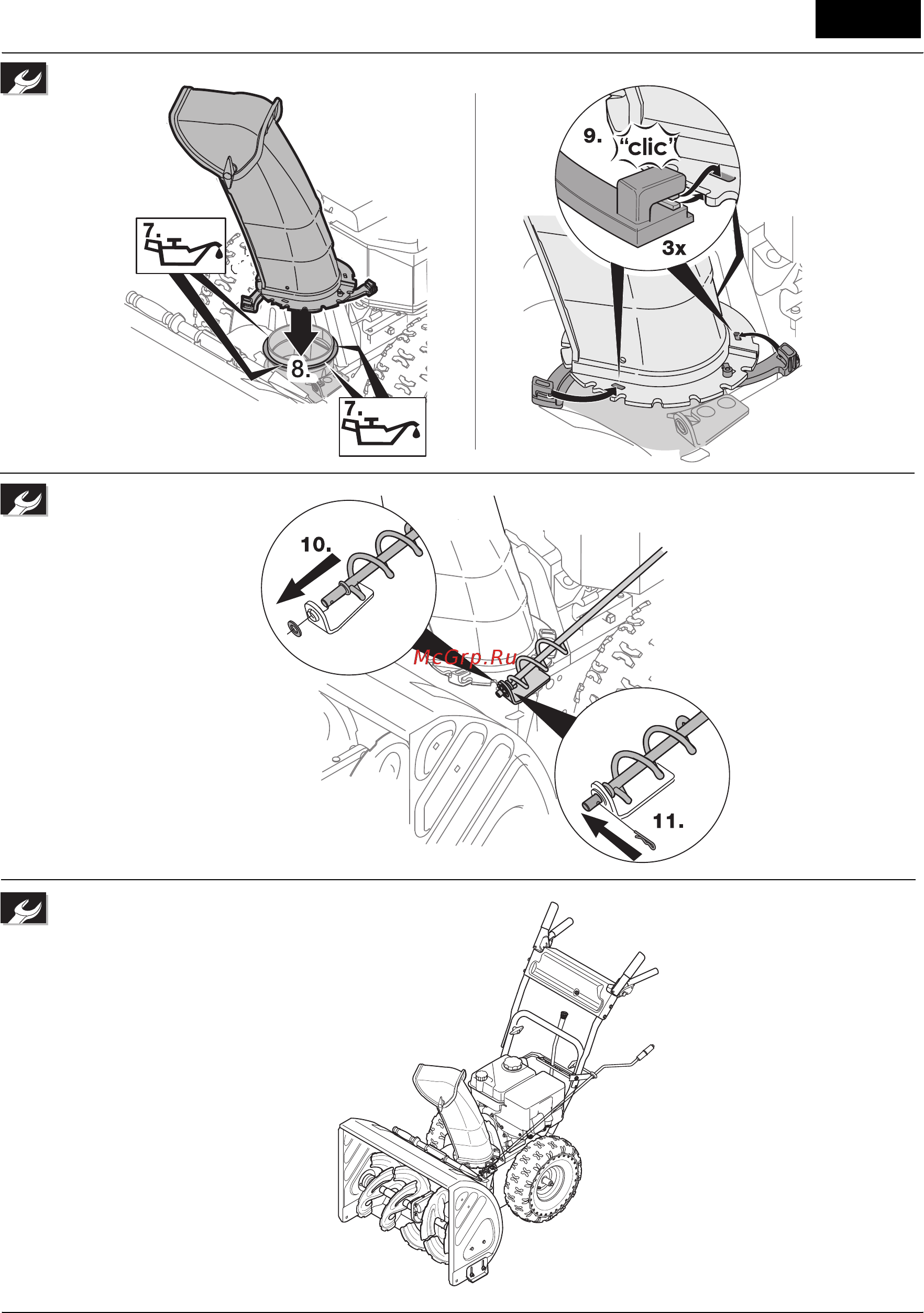 7.

8.

7.

9. "clic"

3x

10.

McGrp.Ru

11.