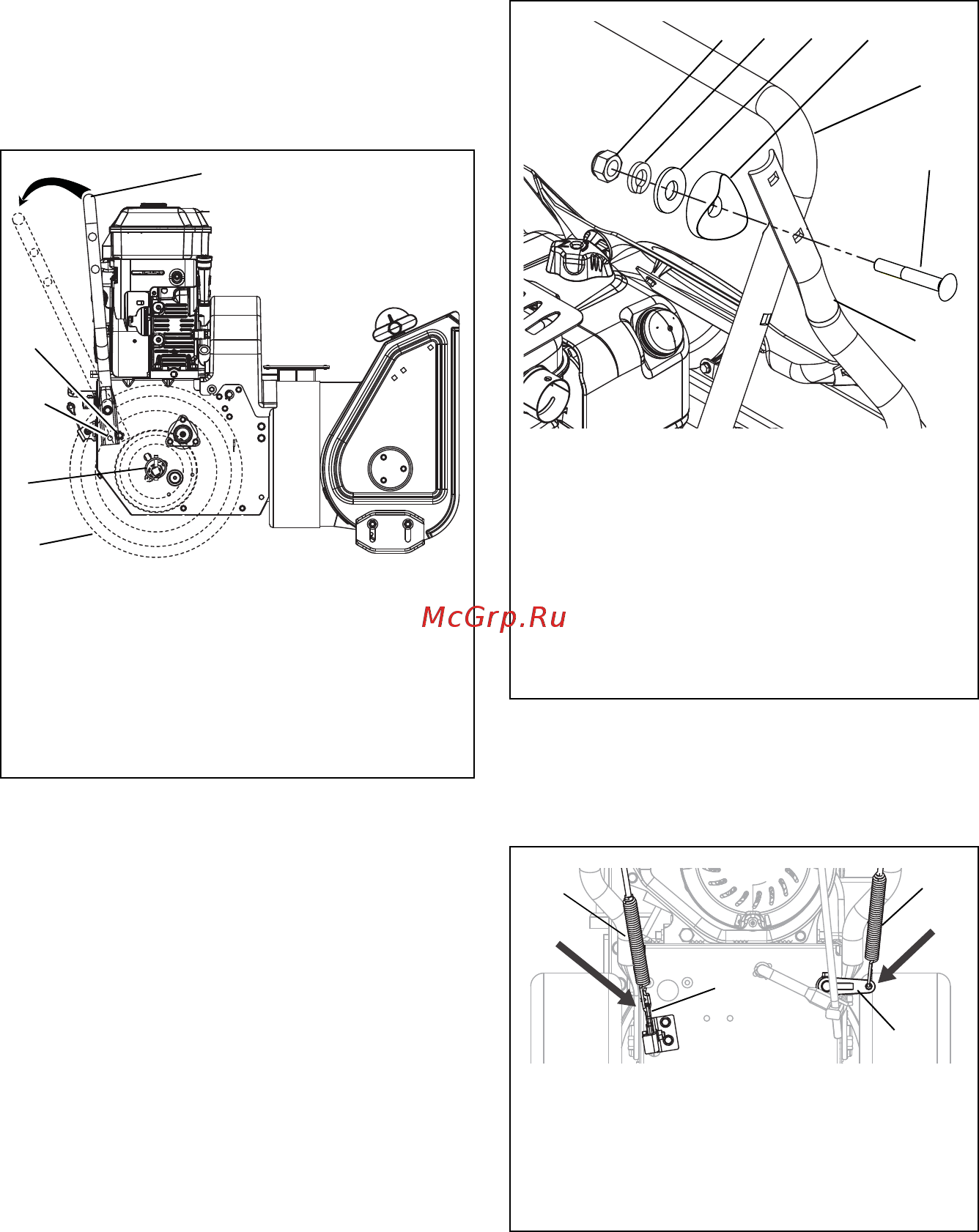 McGrp.Ru