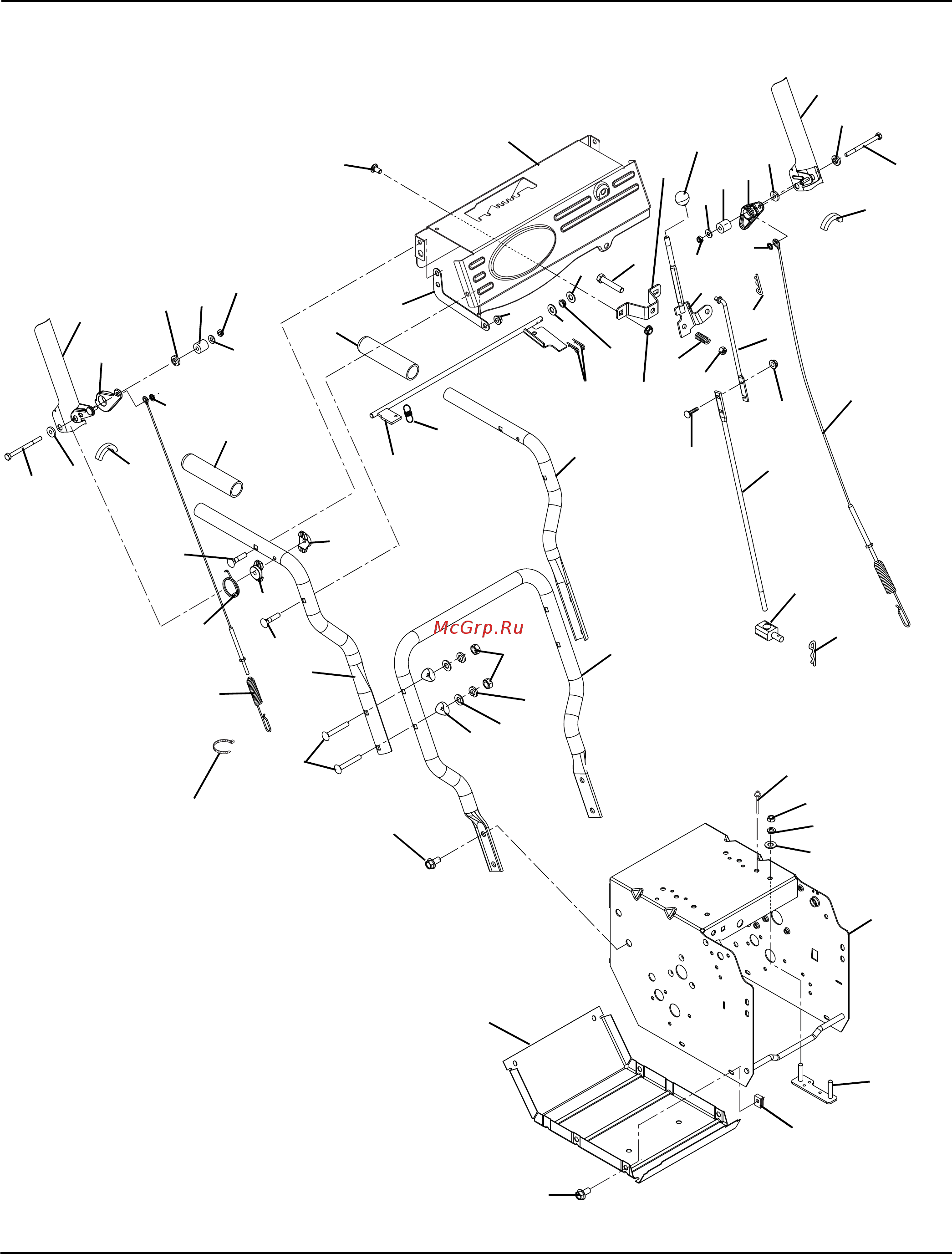 McGrp.Ru