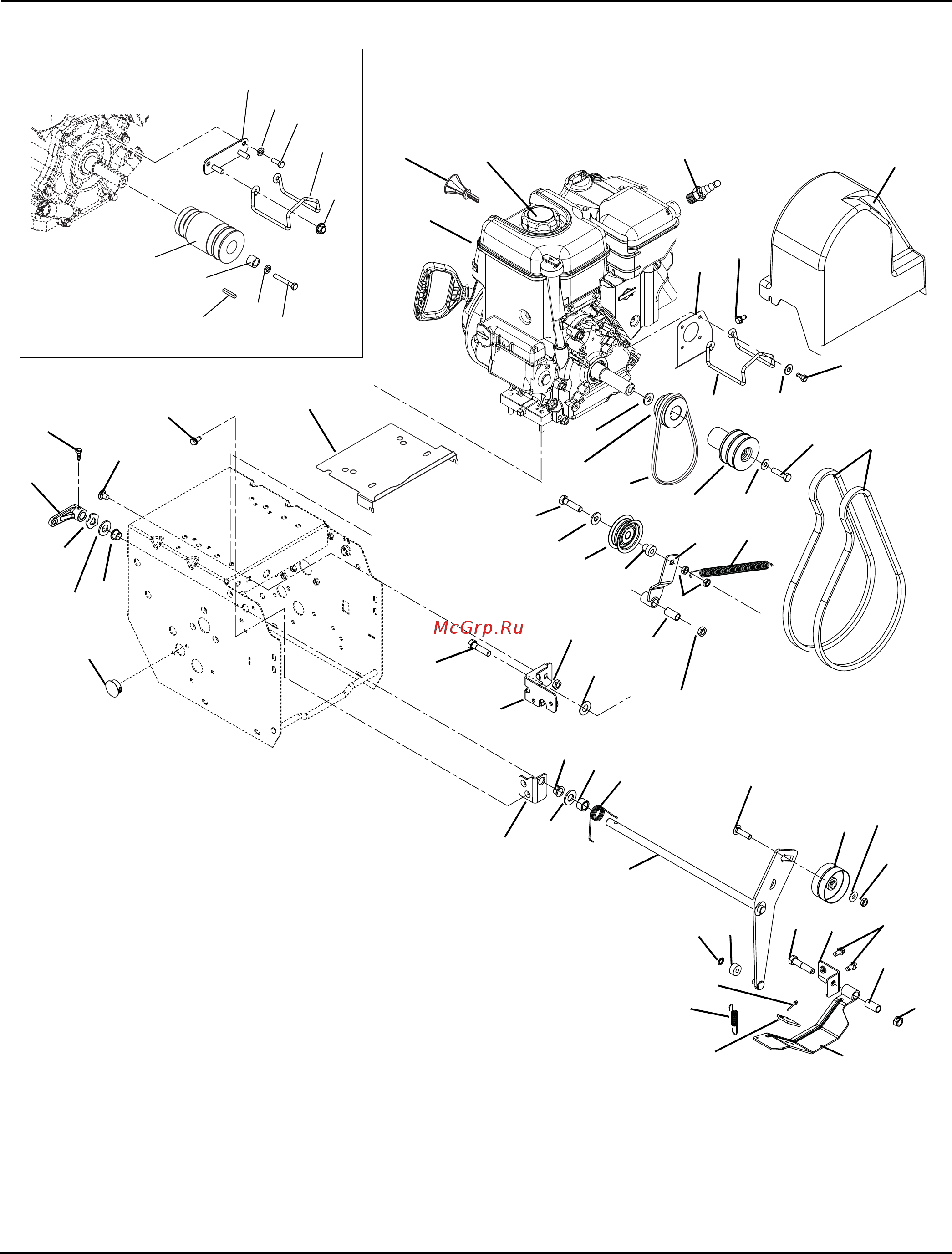 McGrp.Ru