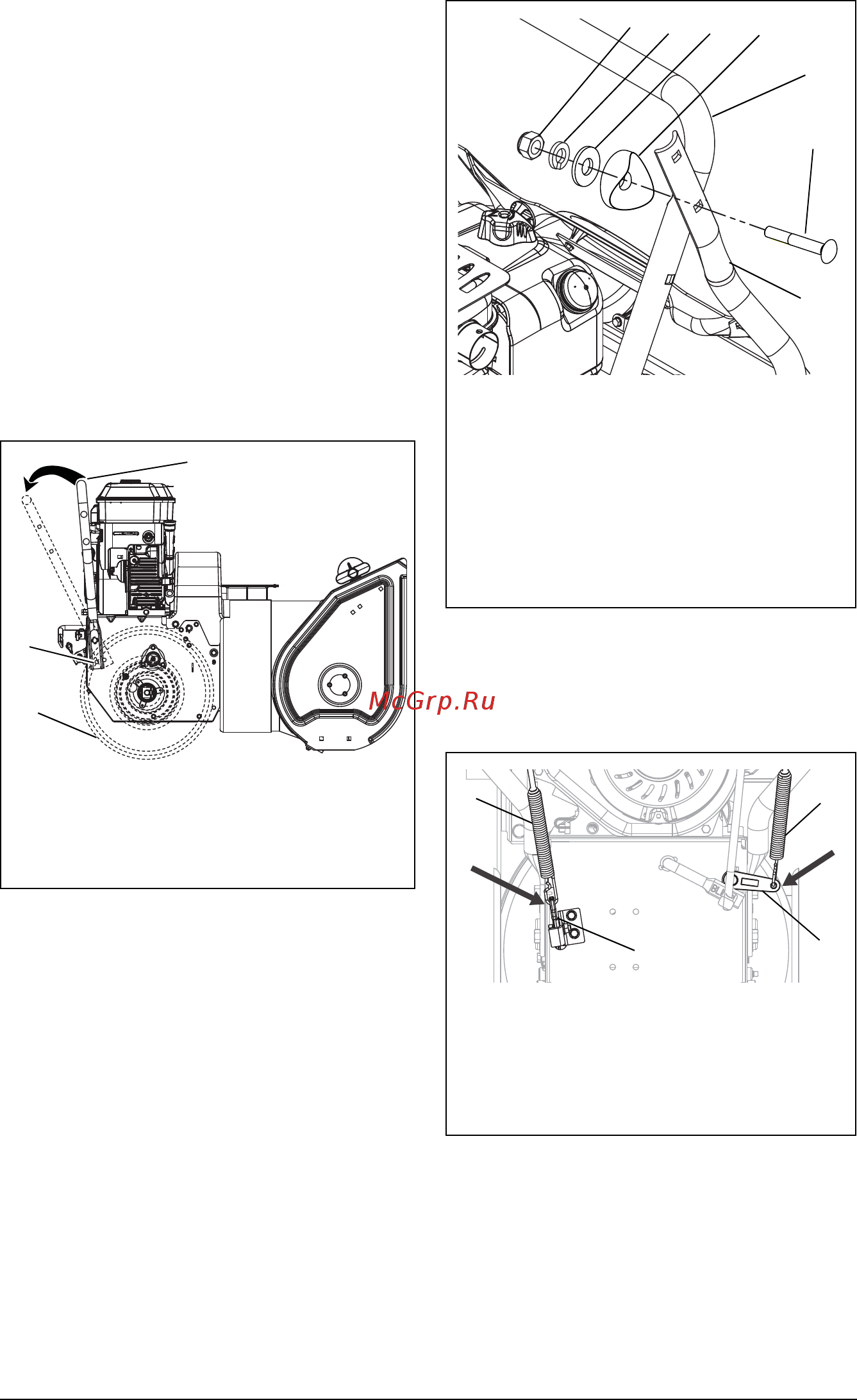 McGrp.Ru