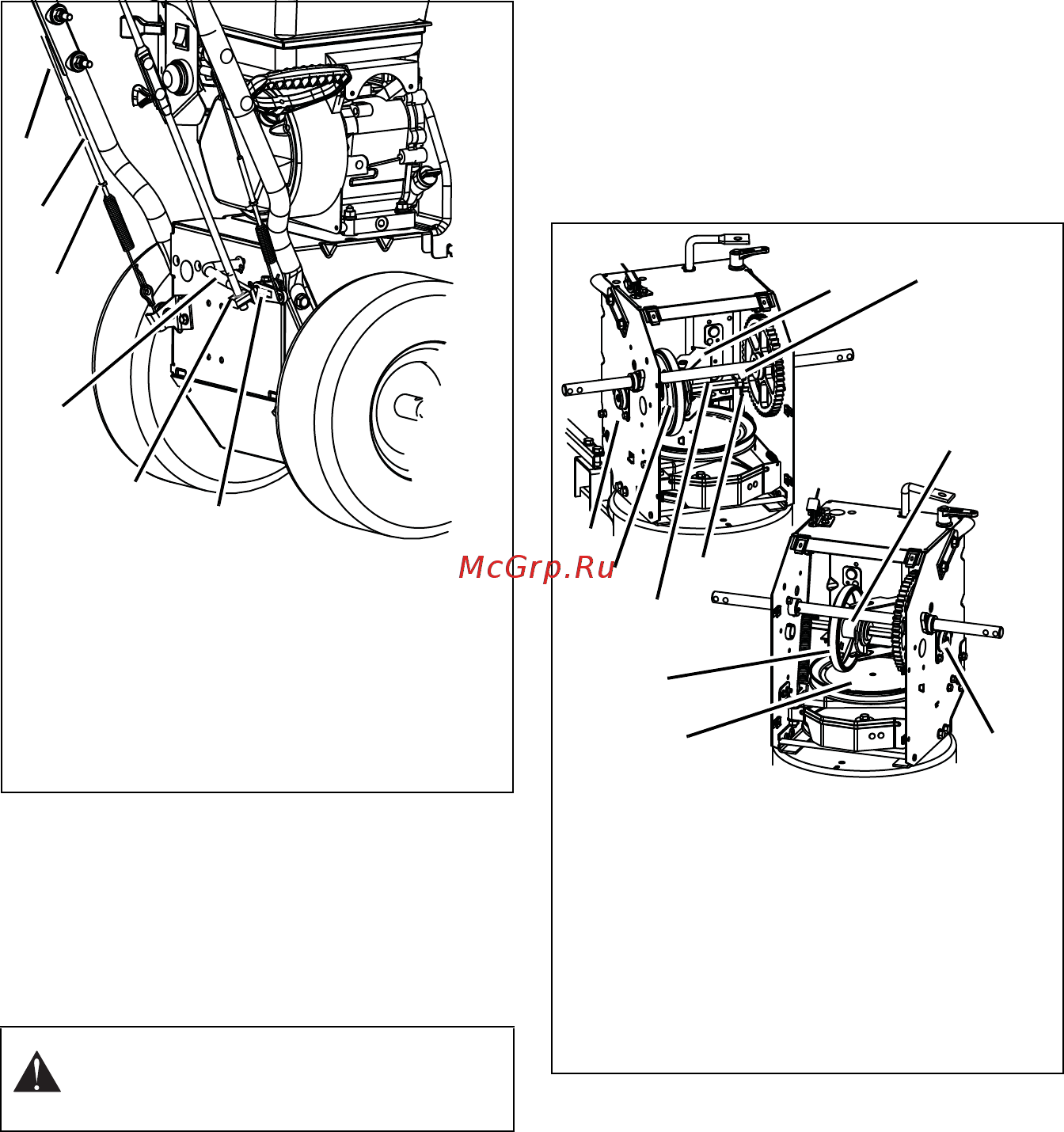 McGrp.Ru