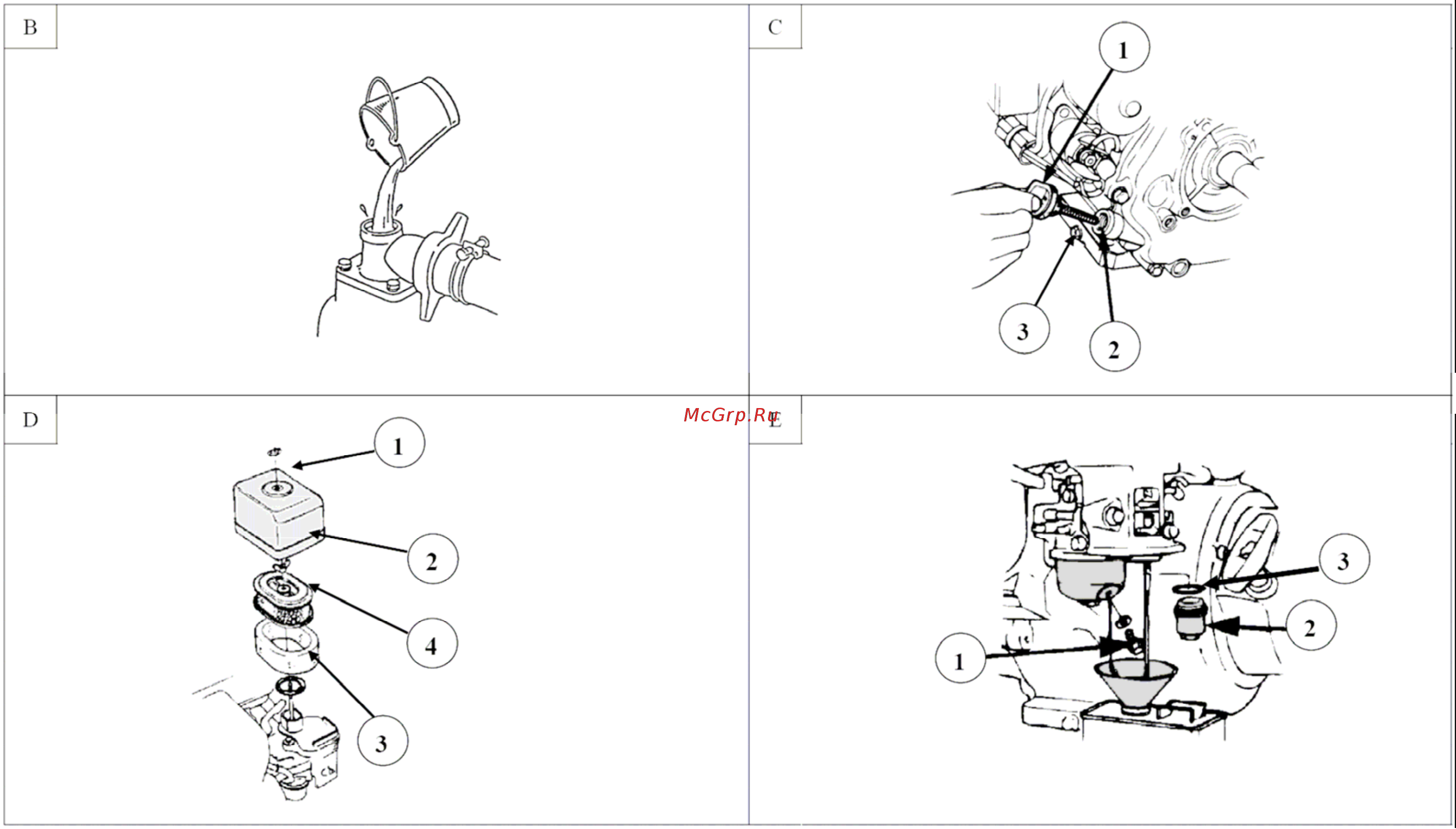 B

C

1

3

2

D

McGrp.Ru

E

1

2

4

3

3

2

1