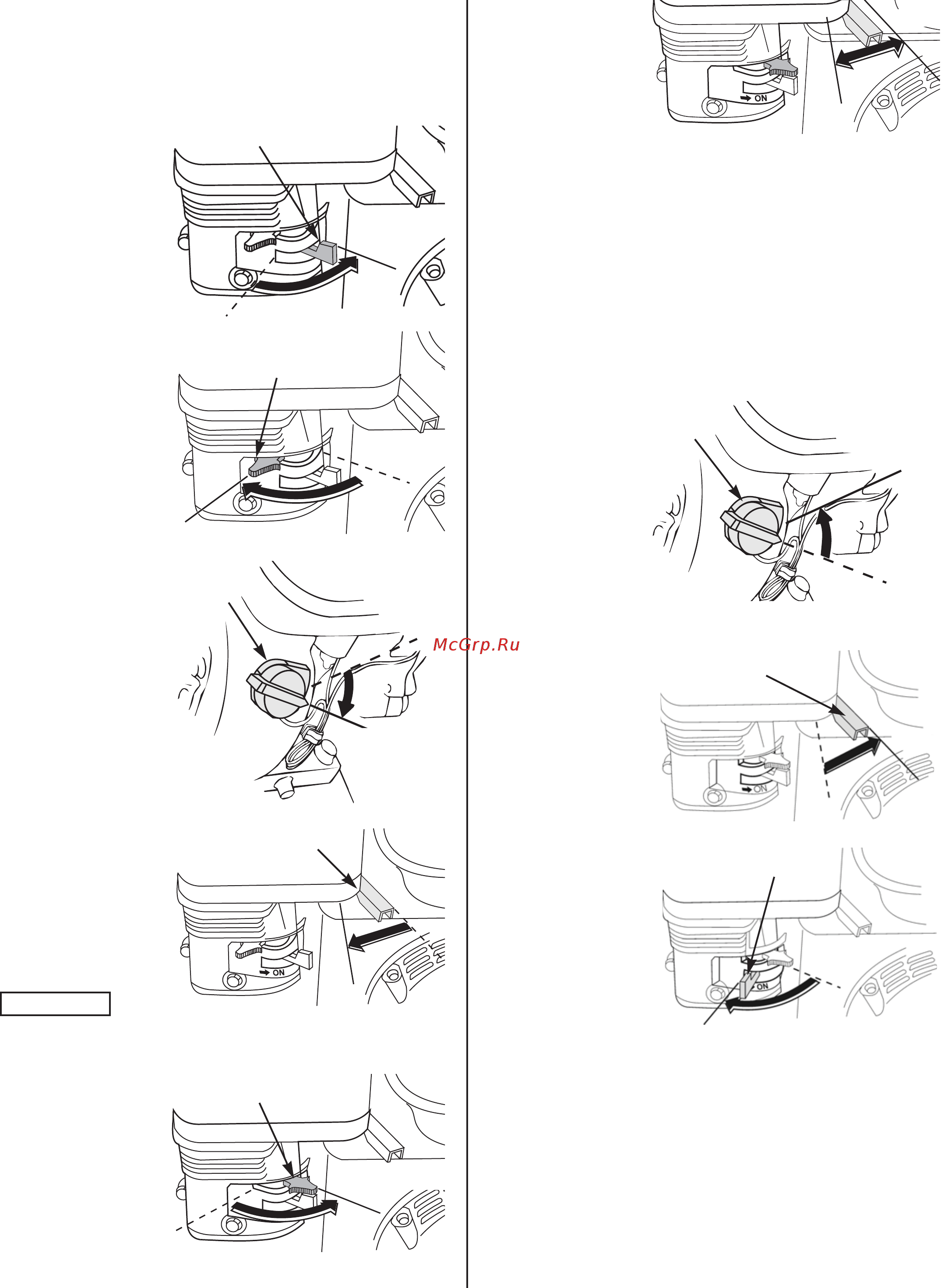 ON

McGrp.Ru

ON

ON

ON